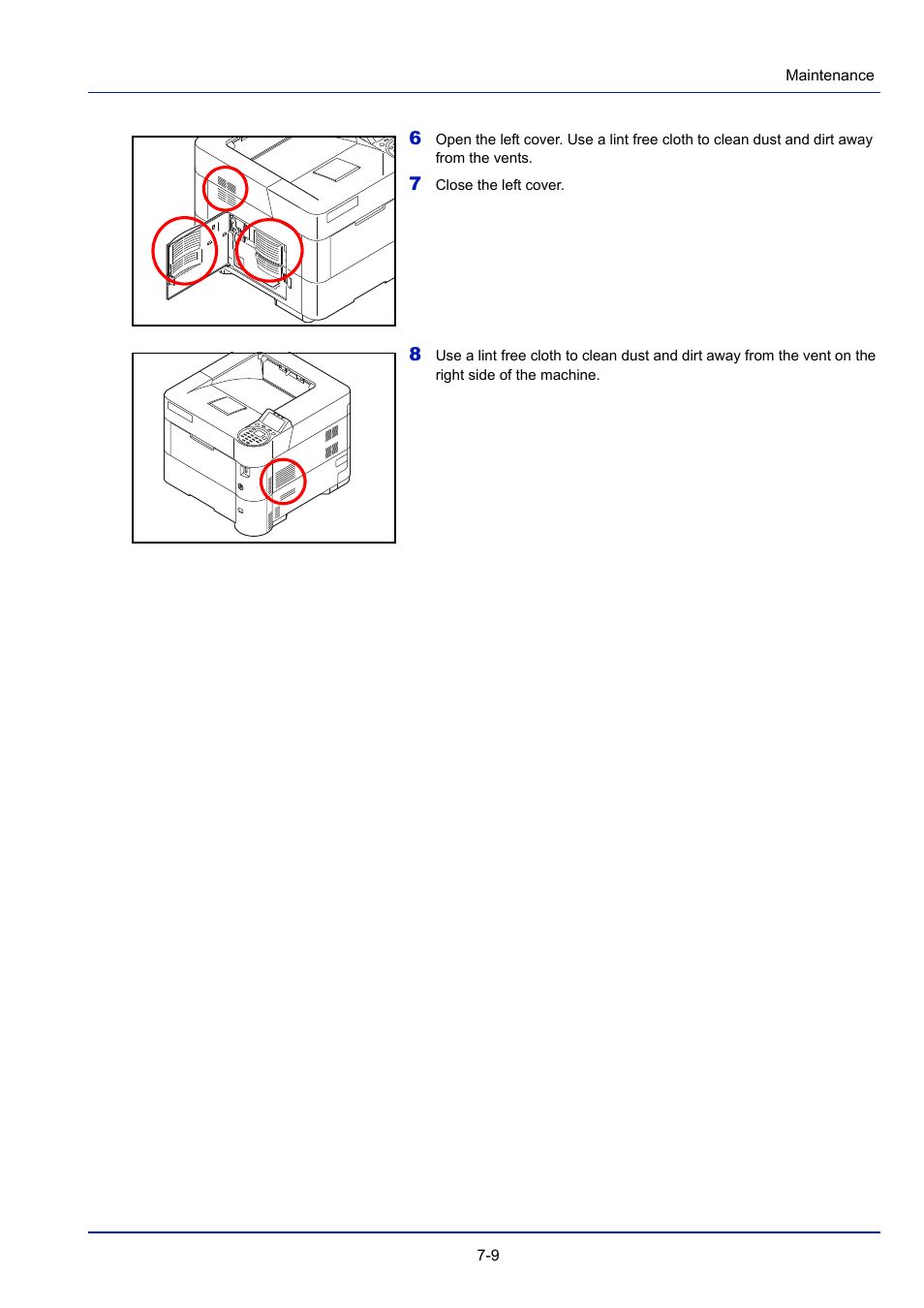 Maintenance

6 Open the left cover. Use a lint free cloth to clean dust and dirt away from the vents.

7 Close the left cover.

8 Use a lint free cloth to clean dust and dirt away from the vent on the right side of the machine.

7-9