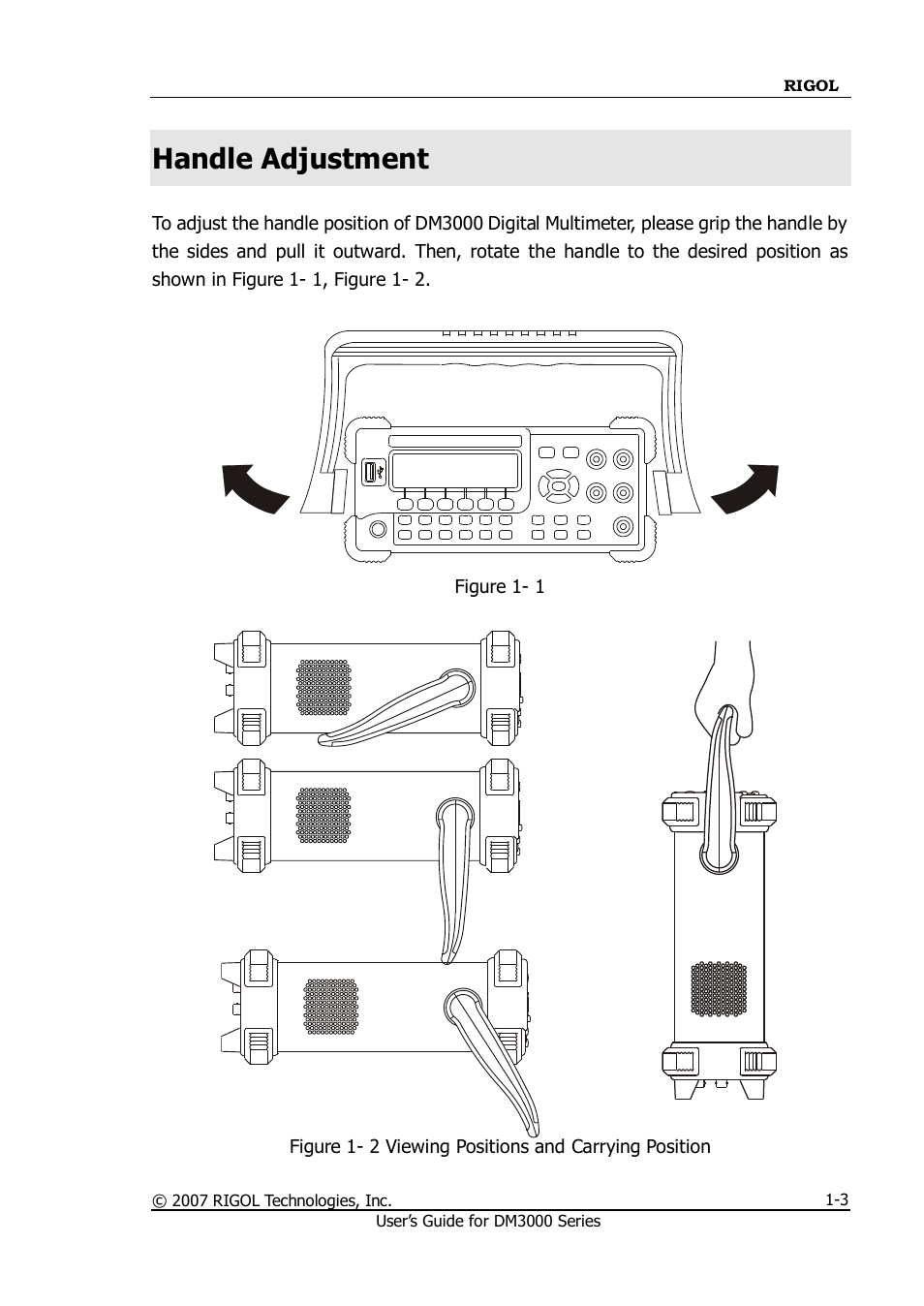 RIGOL

Handle Adjustment

To adjust the handle position of DM3000 Digital Multimeter, please grip the handle by the sides and pull it outward. Then, rotate the handle to the desired position as shown in Figure 1- 1, Figure 1- 2.

Figure 1- 1

Figure 1- 2 Viewing Positions and Carrying Position

© 2007 RIGOL Technologies, Inc. 1-3
User's Guide for DM3000 Series