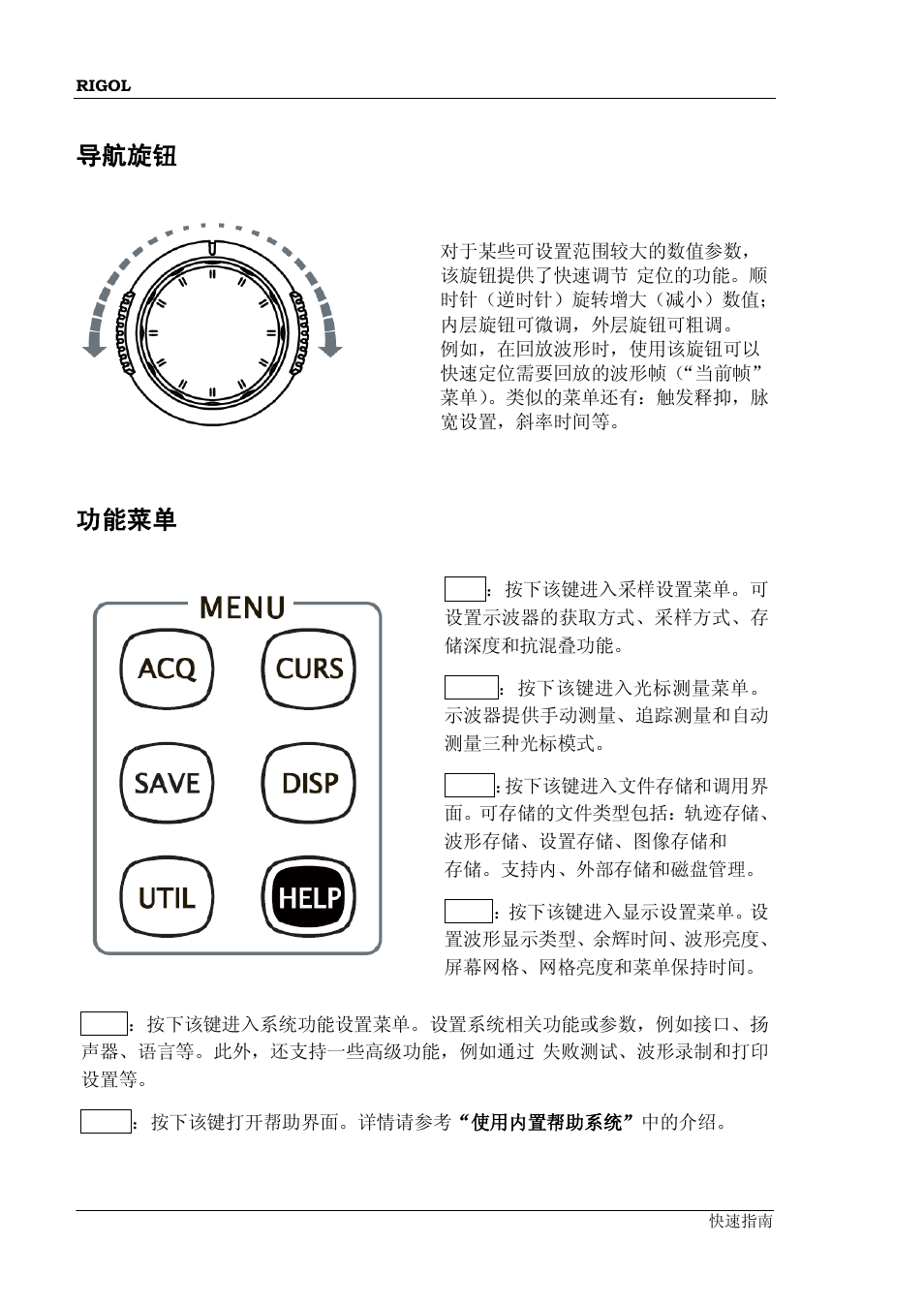 RIGOL

导航旋钮

对于某些可设置范围较大的数值参数，该旋钮提供了快速调节 定位的功能。顺时针（逆时针）旋转增大（减小）数值；内层旋钮可微调，外层旋钮可粗调。
例如，在回放波形时，使用该旋钮可以快速定位需要回放的波形帧（“当前帧”菜单）。类似的菜单还有：触发释抑，脉宽设置，斜率时间等。

功能菜单

MENU
ACQ
CURS
SAVE
DISP
UTIL
HELP

：按下该键进入采样设置菜单。可设置示波器的获取方式、采样方式、存储深度和抗混叠功能。

：按下该键进入光标测量菜单。示波器提供手动测量、追踪测量和自动测量三种光标模式。

:按下该键进入文件存储和调用界面。可存储的文件类型包括：轨迹存储、波形存储、设置存储、图像存储和 存储。支持内、外部存储和磁盘管理。

：按下该键进入显示设置菜单。设置波形显示类型、余辉时间、波形亮度、屏幕网格、网格亮度和菜单保持时间。

：按下该键进入系统功能设置菜单。设置系统相关功能或参数，例如接口、扬声器、语言等。此外，还支持一些高级功能，例如通过 失败测试、波形录制和打印设置等。

：按下该键打开帮助界面。详情请参考“使用内置帮助系统”中的介绍。

快速指南