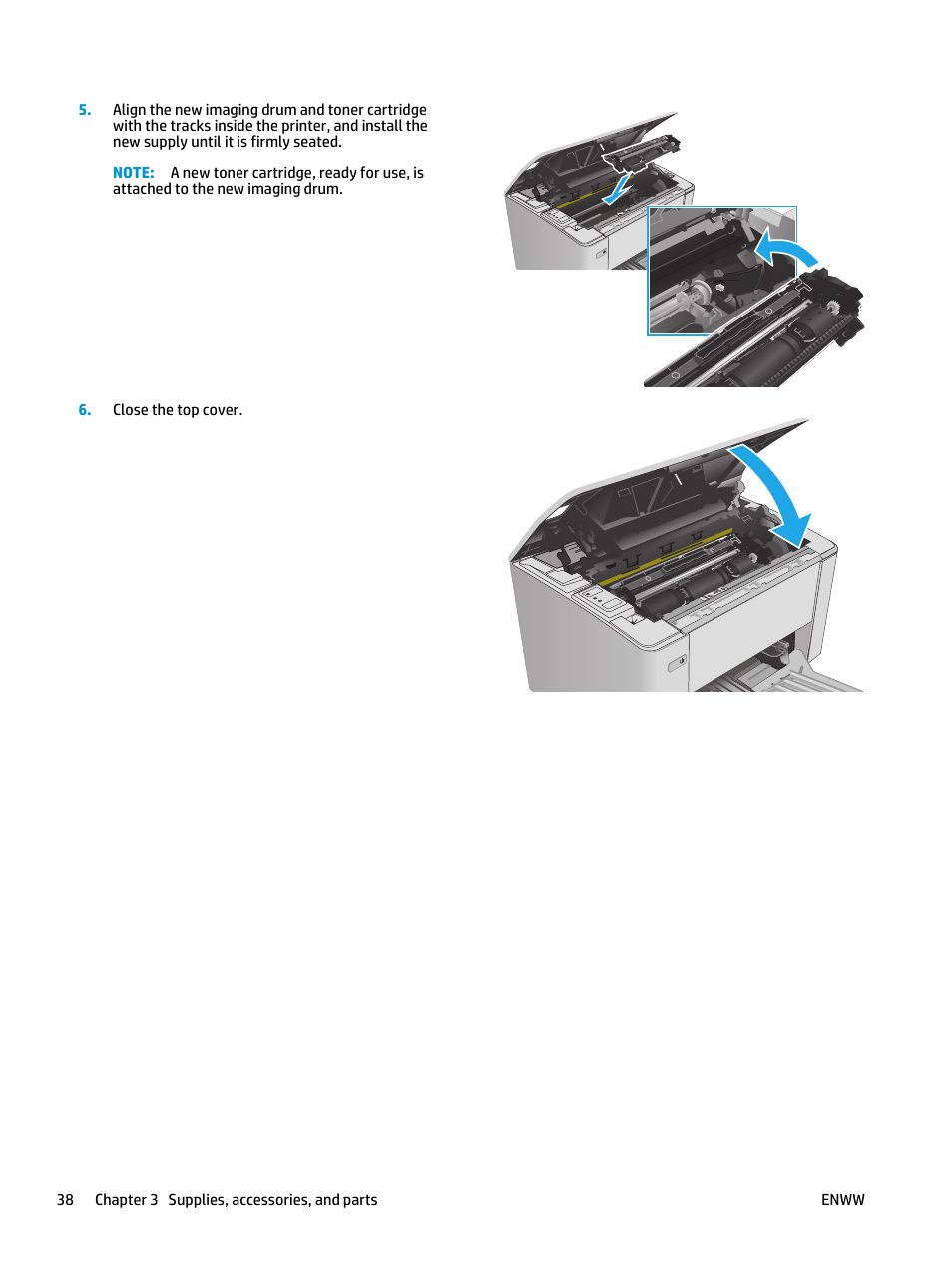 5. Align the new imaging drum and toner cartridge with the tracks inside the printer, and install the new supply until it is firmly seated.

NOTE: A new toner cartridge, ready for use, is attached to the new imaging drum.

6. Close the top cover.

38 Chapter 3 Supplies, accessories, and parts ENWW