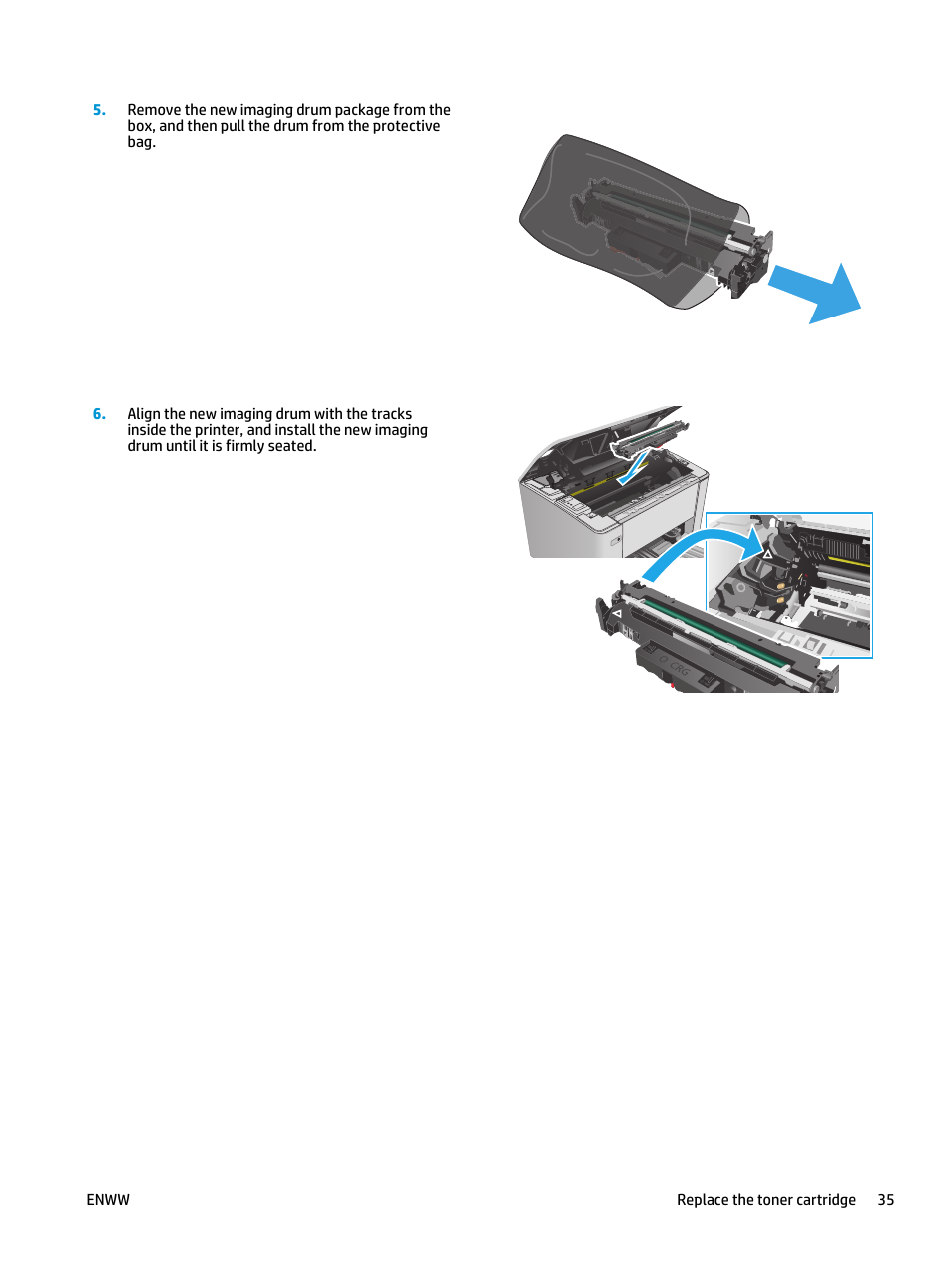 5. Remove the new imaging drum package from the box, and then pull the drum from the protective bag.

6. Align the new imaging drum with the tracks inside the printer, and install the new imaging drum until it is firmly seated.

ENWW

Replace the toner cartridge 35