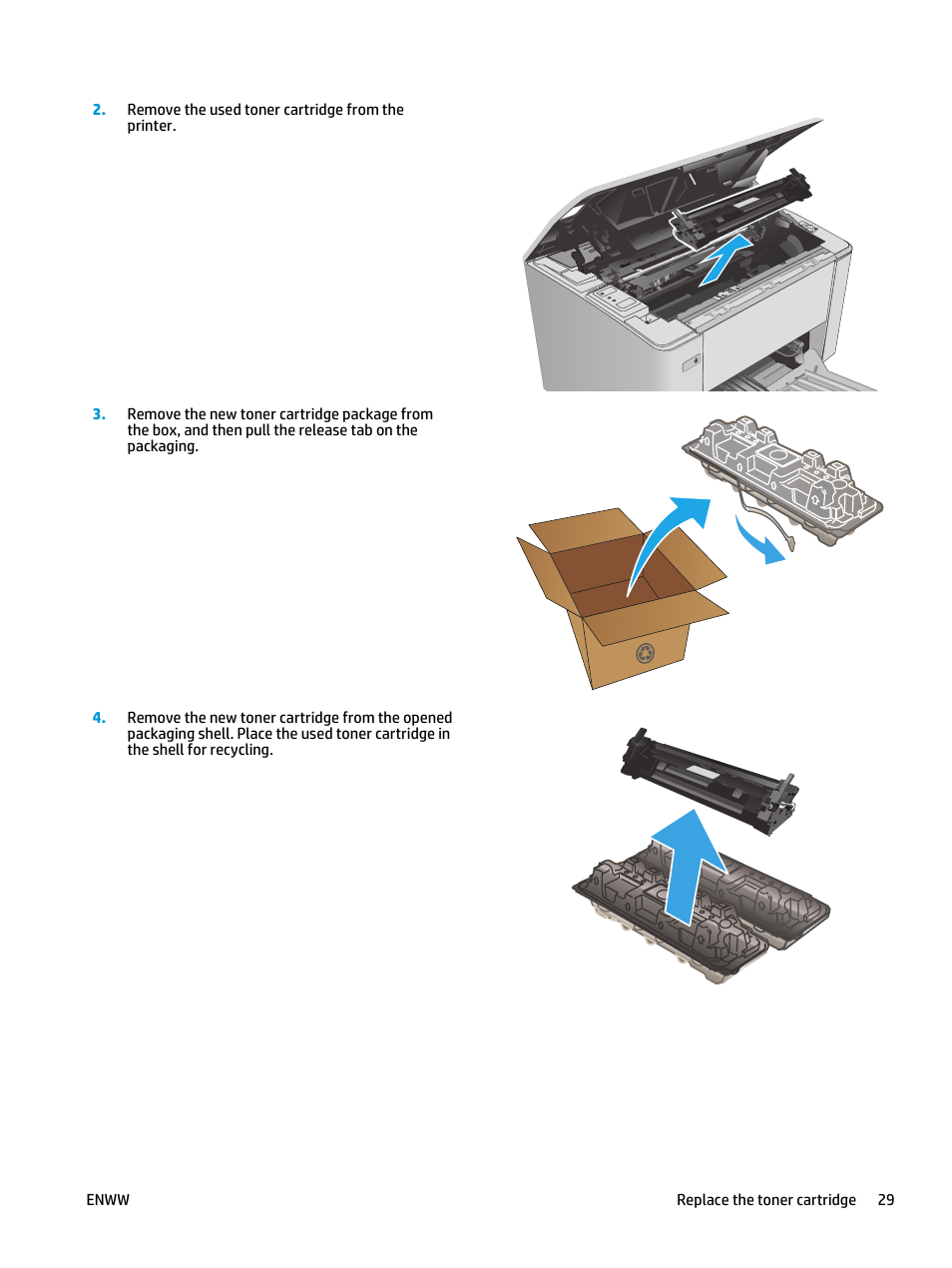 2. Remove the used toner cartridge from the printer.

3. Remove the new toner cartridge package from the box, and then pull the release tab on the packaging.

4. Remove the new toner cartridge from the opened packaging shell. Place the used toner cartridge in the shell for recycling.

ENWW

Replace the toner cartridge 29