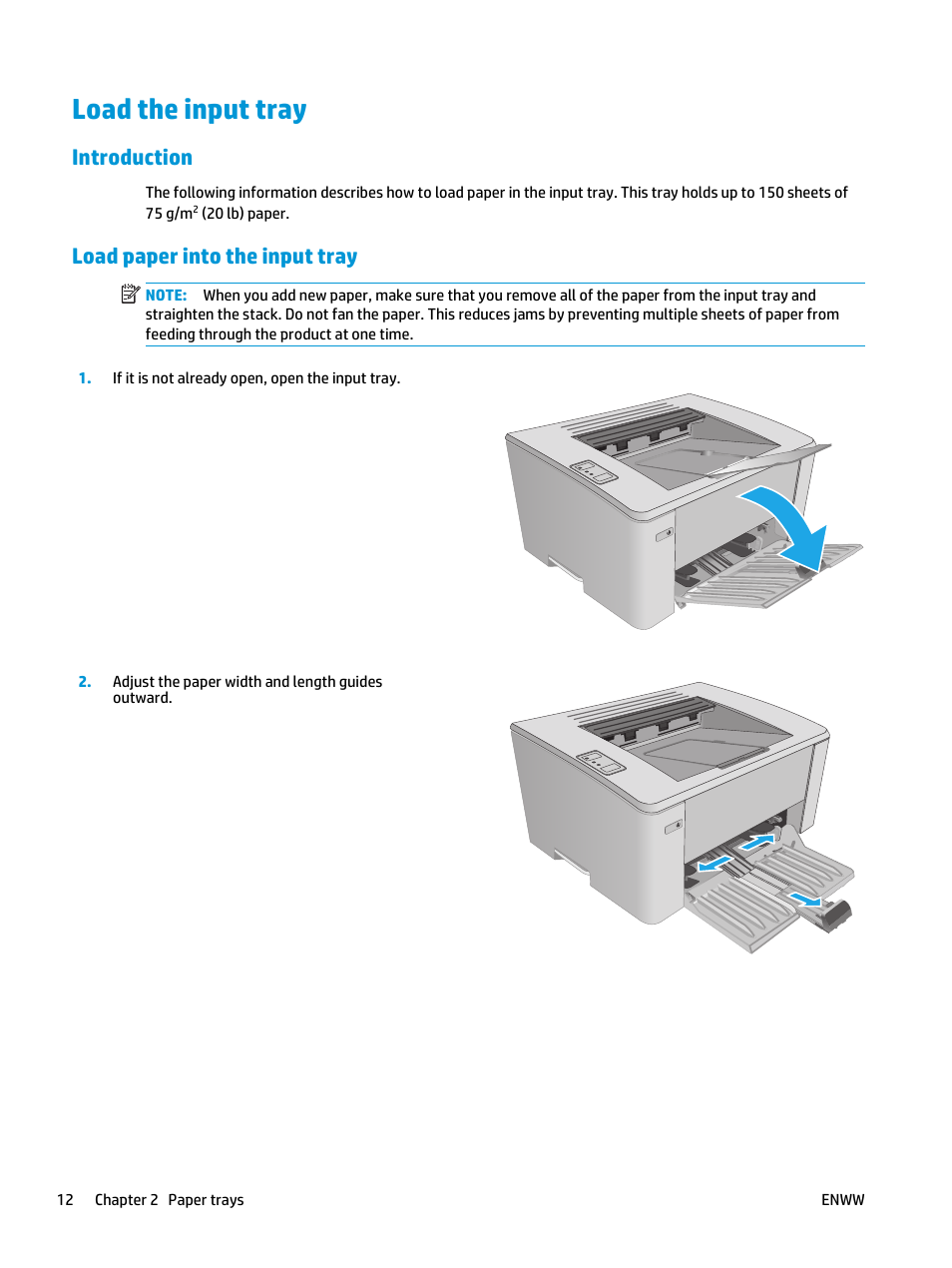 Load the input tray

Introduction

The following information describes how to load paper in the input tray. This tray holds up to 150 sheets of 75 g/m$^2$ (20 lb) paper.

Load paper into the input tray

NOTE: When you add new paper, make sure that you remove all of the paper from the input tray and straighten the stack. Do not fan the paper. This reduces jams by preventing multiple sheets of paper from feeding through the product at one time.

1. If it is not already open, open the input tray.

2. Adjust the paper width and length guides outward.

12 Chapter 2 Paper trays

ENWW