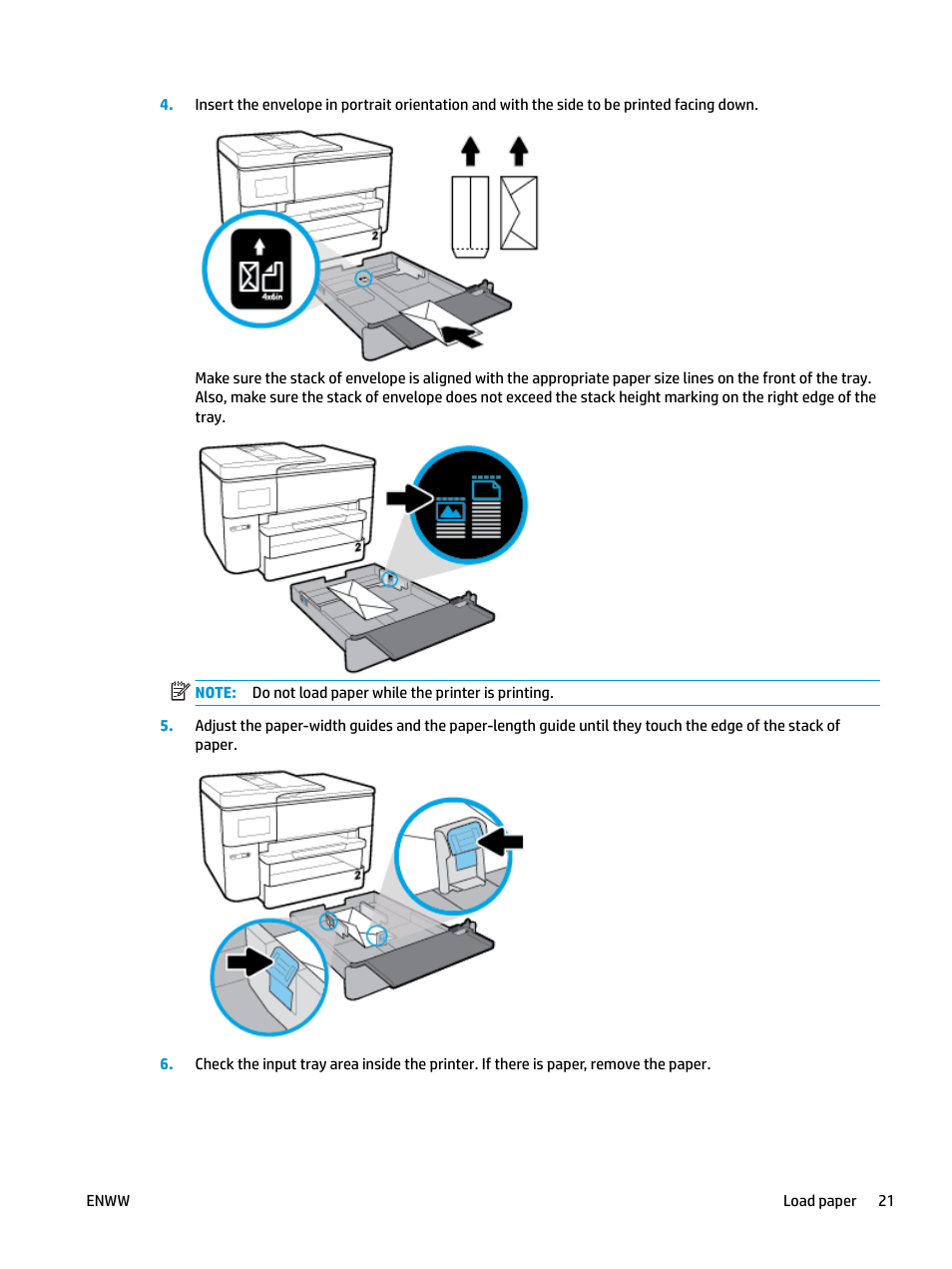 4. Insert the envelope in portrait orientation and with the side to be printed facing down.

2

4x6in

Make sure the stack of envelope is aligned with the appropriate paper size lines on the front of the tray. Also, make sure the stack of envelope does not exceed the stack height marking on the right edge of the tray.

2

NOTE: Do not load paper while the printer is printing.

5. Adjust the paper-width guides and the paper-length guide until they touch the edge of the stack of paper.

2

6. Check the input tray area inside the printer. If there is paper, remove the paper.

ENWW

Load paper 21