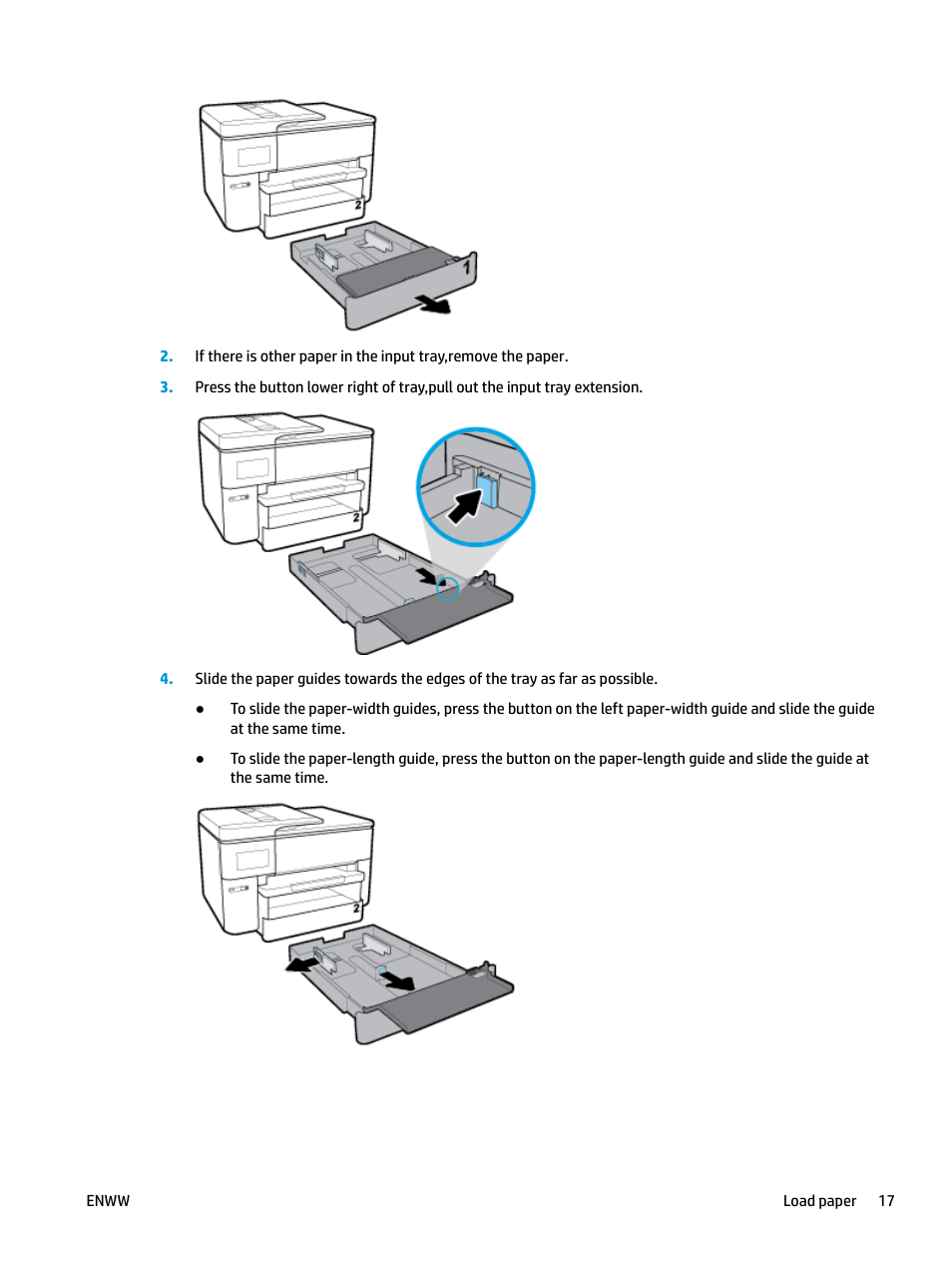 2

1

2. If there is other paper in the input tray,remove the paper.

3. Press the button lower right of tray,pull out the input tray extension.

2

4. Slide the paper guides towards the edges of the tray as far as possible.

● To slide the paper-width guides, press the button on the left paper-width guide and slide the guide at the same time.

● To slide the paper-length guide, press the button on the paper-length guide and slide the guide at the same time.

2

ENWW

Load paper 17