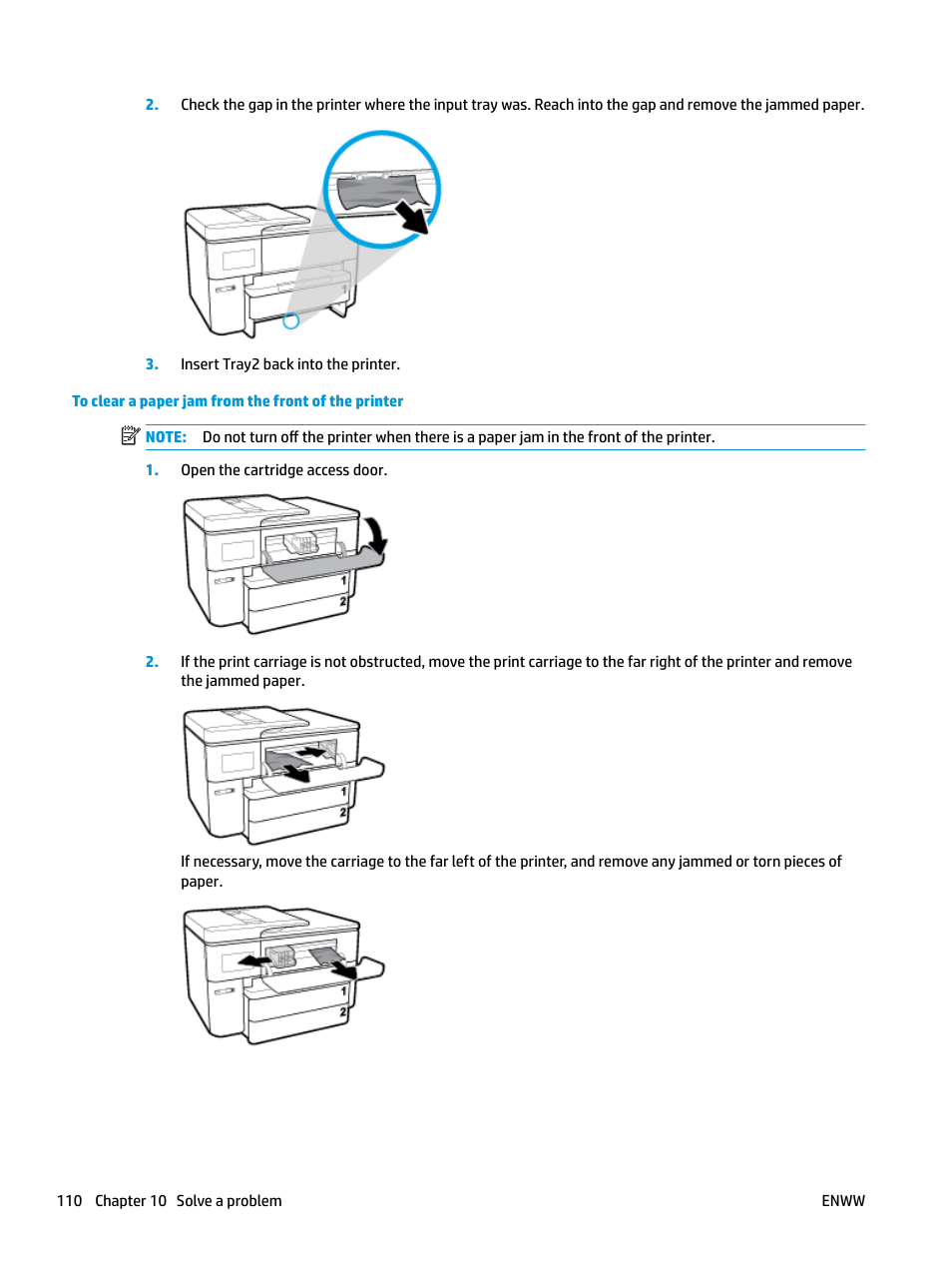 2. Check the gap in the printer where the input tray was. Reach into the gap and remove the jammed paper.

3. Insert Tray2 back into the printer.

To clear a paper jam from the front of the printer

NOTE: Do not turn off the printer when there is a paper jam in the front of the printer.

1. Open the cartridge access door.

1
2

2. If the print carriage is not obstructed, move the print carriage to the far right of the printer and remove the jammed paper.

1
2

If necessary, move the carriage to the far left of the printer, and remove any jammed or torn pieces of paper.

1
2

110 Chapter 10 Solve a problem ENWW