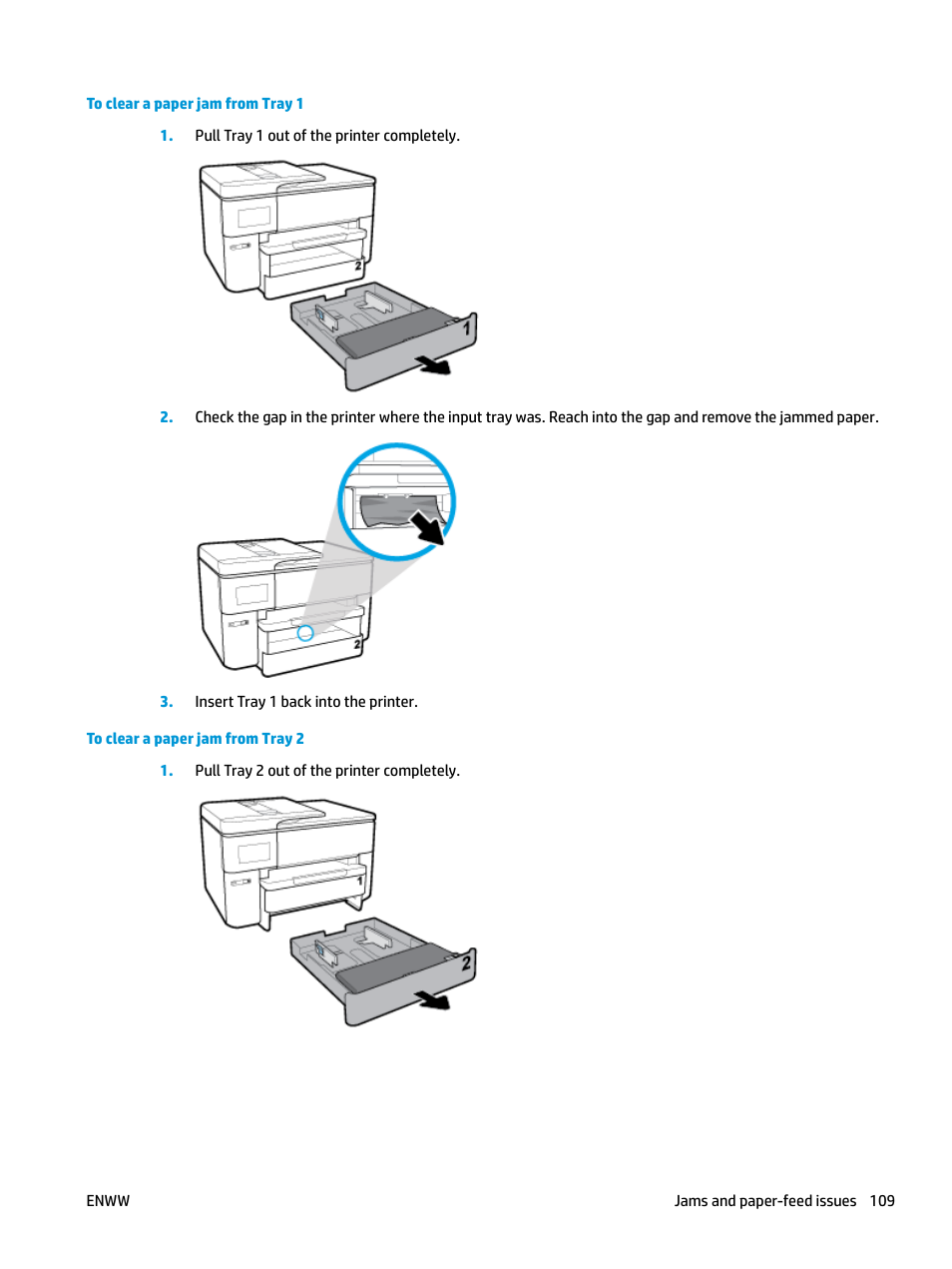 To clear a paper jam from Tray 1

1. Pull Tray 1 out of the printer completely.

2

1

2. Check the gap in the printer where the input tray was. Reach into the gap and remove the jammed paper.

2

3. Insert Tray 1 back into the printer.

To clear a paper jam from Tray 2

1. Pull Tray 2 out of the printer completely.

1

2

ENWW

Jams and paper-feed issues 109