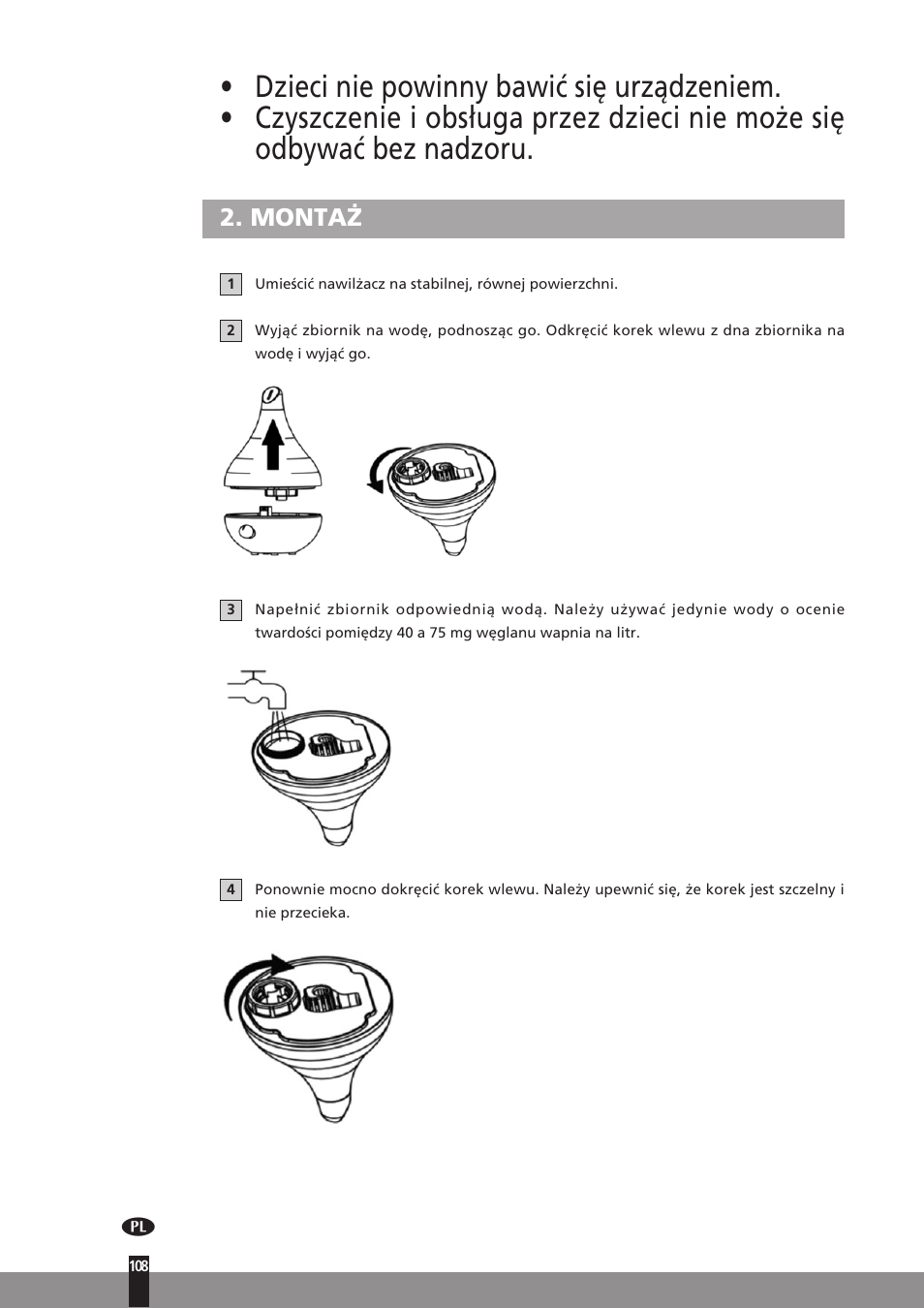 • Dzieci nie powinny bawić się urządzeniem.
• Czyszczenie i obsługa przez dzieci nie może się odbywać bez nadzoru.

2. MONTAŻ

1 Umieścić nawilżacz na stabilnej, równej powierzchni.

2 Wyjąć zbiornik na wodę, podnosząc go. Odkręcić korek wlewu z dna zbiornika na wodę i wyjąć go.

3 Napełnić zbiornik odpowiednią wodą. Należy używać jedynie wody o ocenie twardości pomiędzy 40 a 75 mg węglanu wapnia na litr.

4 Ponownie mocno dokręcić korek wlewu. Należy upewnić się, że korek jest szczelny i nie przecieka.

PL

108