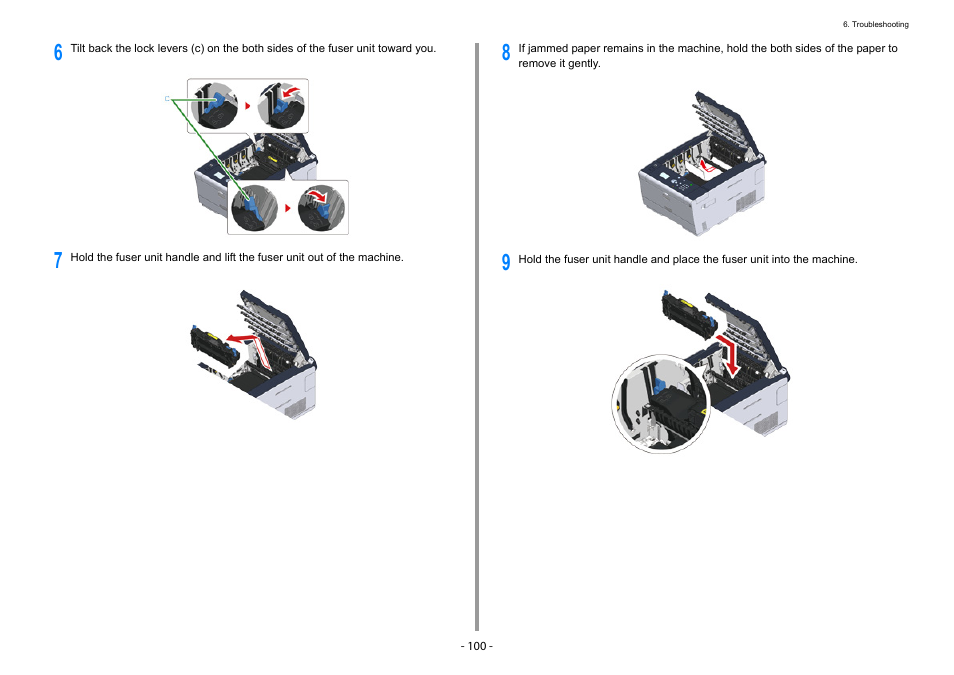 6. Troubleshooting

6 Tilt back the lock levers (c) on the both sides of the fuser unit toward you.

c

7 Hold the fuser unit handle and lift the fuser unit out of the machine.

8 If jammed paper remains in the machine, hold the both sides of the paper to remove it gently.

9 Hold the fuser unit handle and place the fuser unit into the machine.

- 100 -