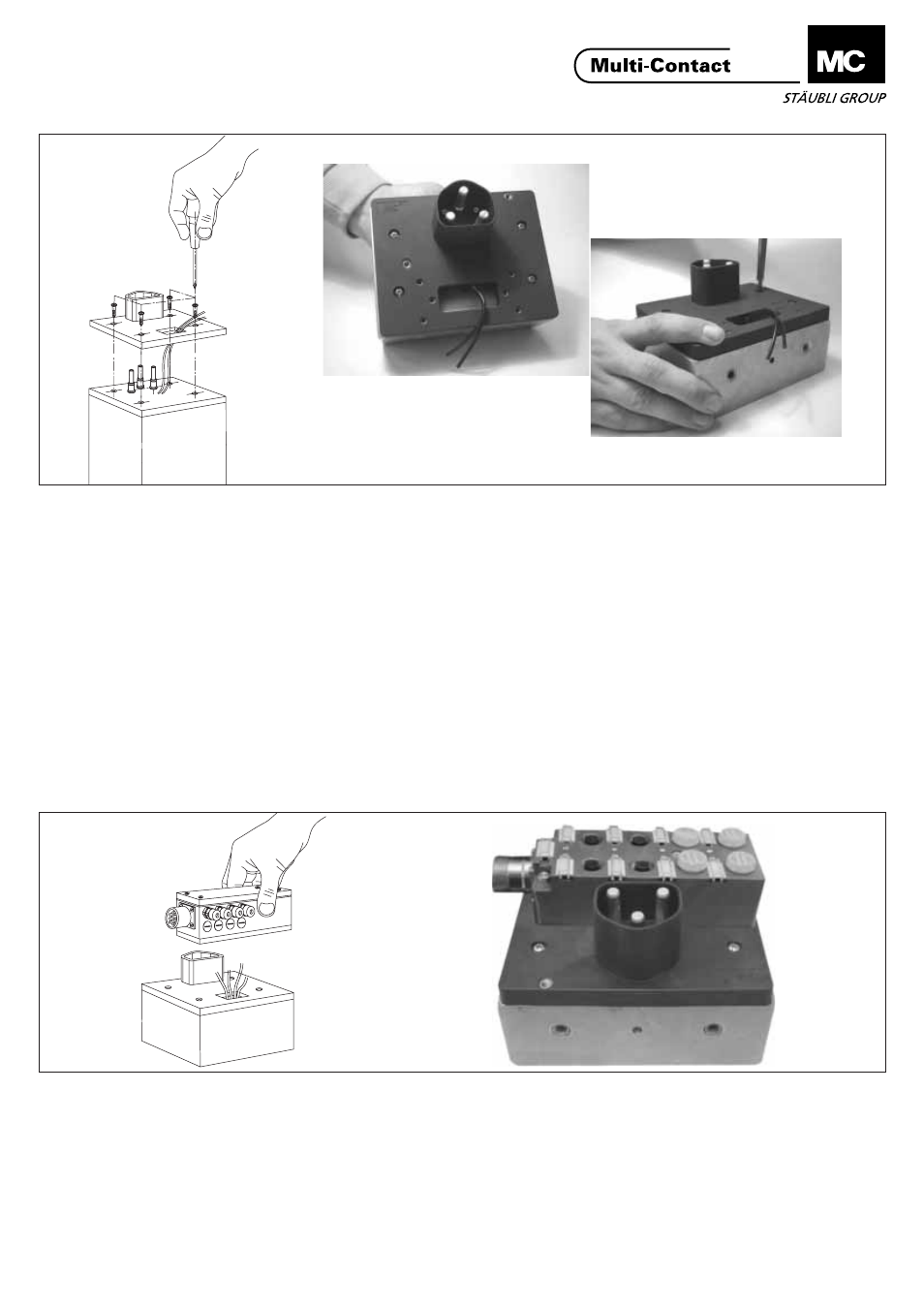 Multi-Contact

MC

STÄUBLI GROUP