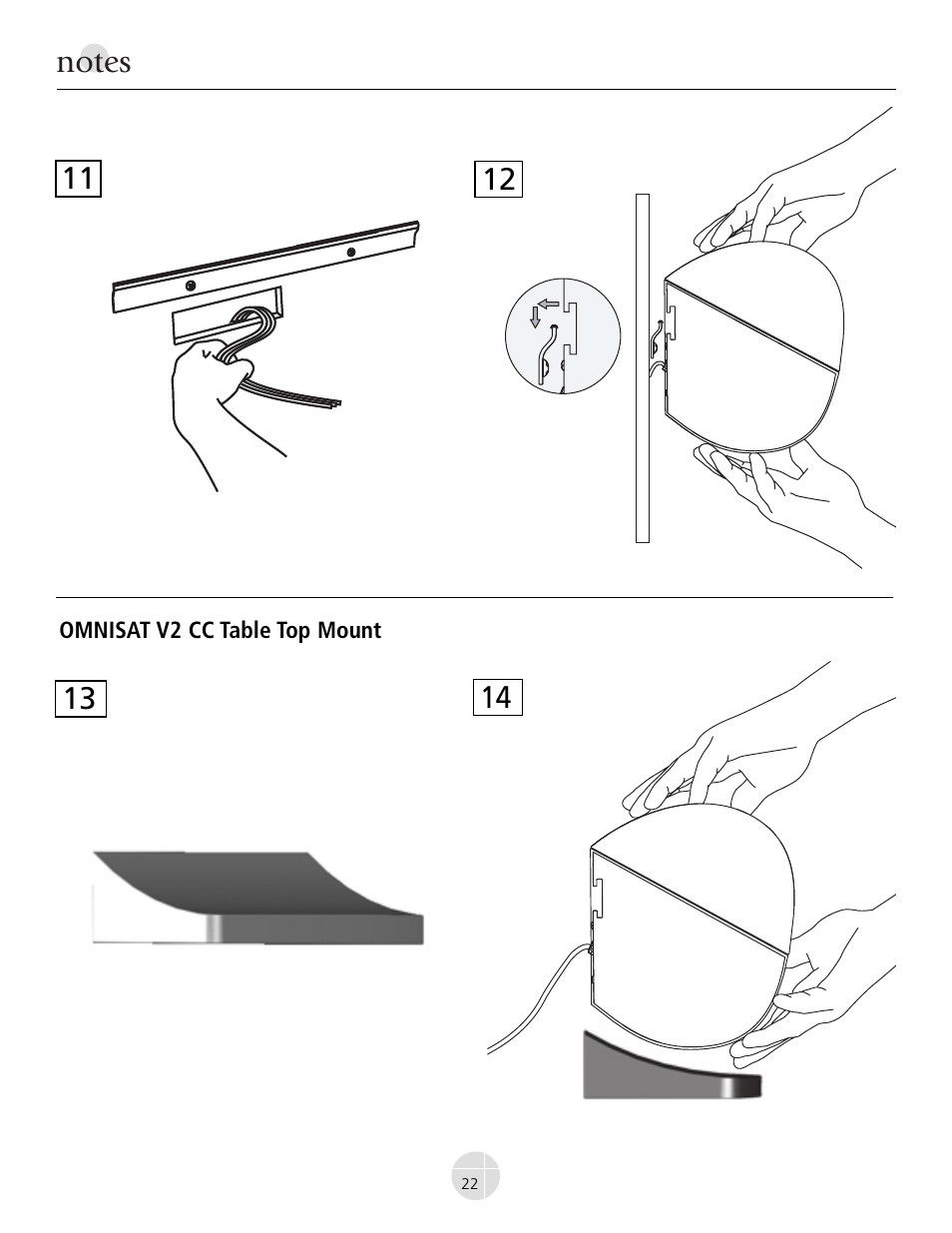 notes

11

12

OMNISAT V2 CC Table Top Mount

13

14

22