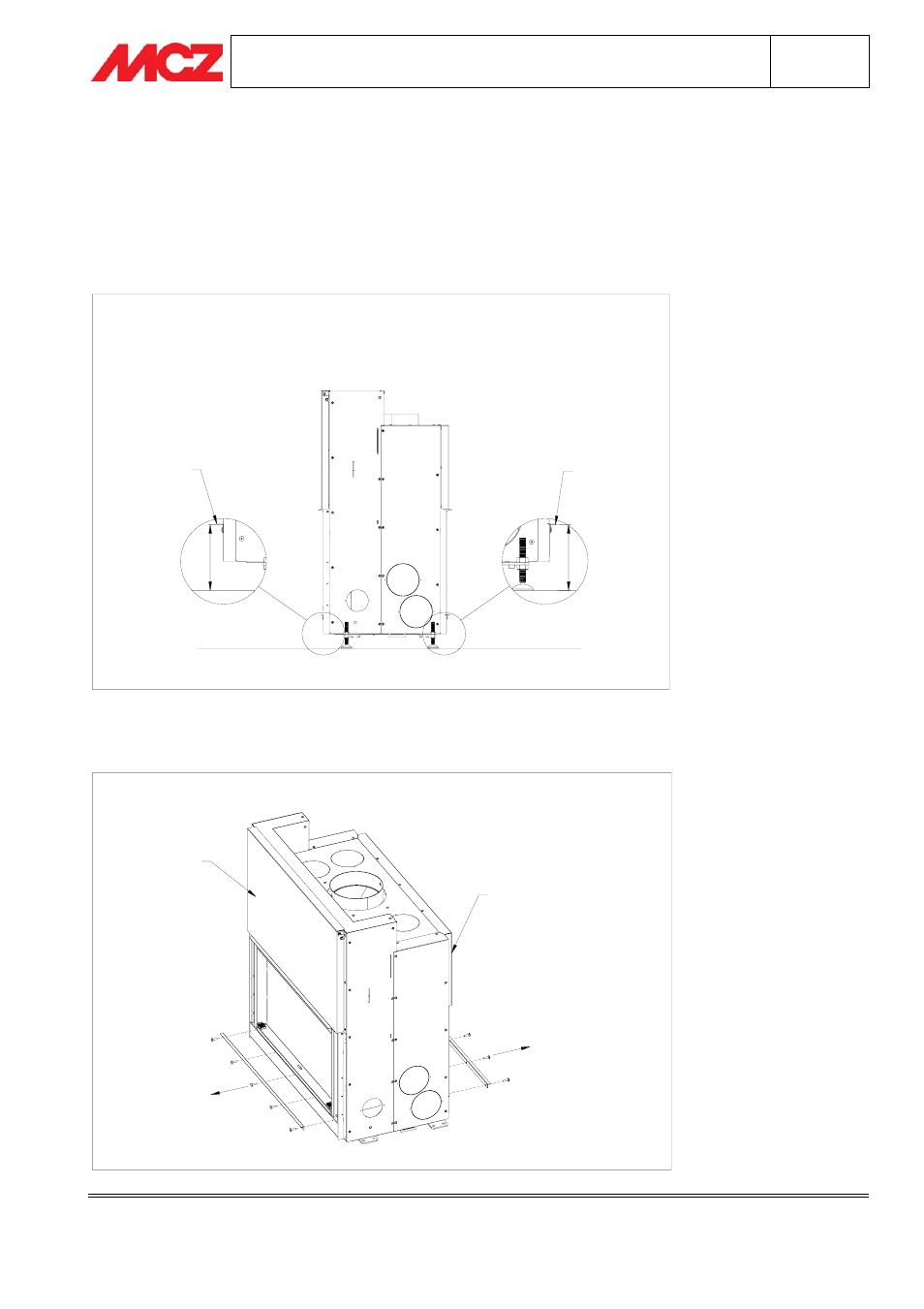 MCZ