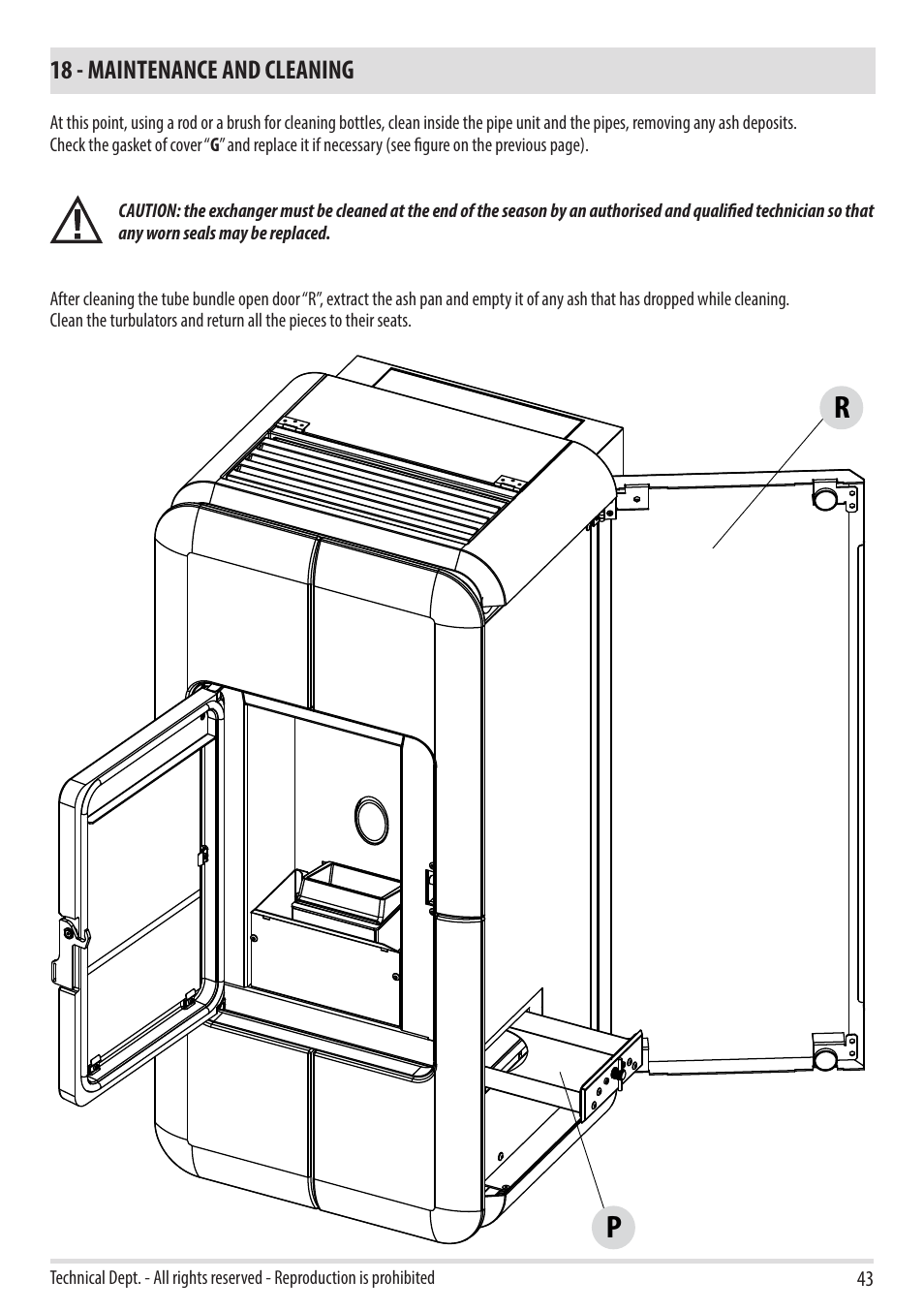 18 - MAINTENANCE AND CLEANING

At this point, using a rod or a brush for cleaning bottles, clean inside the pipe unit and the pipes, removing any ash deposits.
Check the gasket of cover "G" and replace it if necessary (see figure on the previous page).

CAUTION: the exchanger must be cleaned at the end of the season by an authorised and qualified technician so that any worn seals may be replaced.

After cleaning the tube bundle open door "R", extract the ash pan and empty it of any ash that has dropped while cleaning.
Clean the turbulators and return all the pieces to their seats.

R

P

Technical Dept. - All rights reserved - Reproduction is prohibited

43