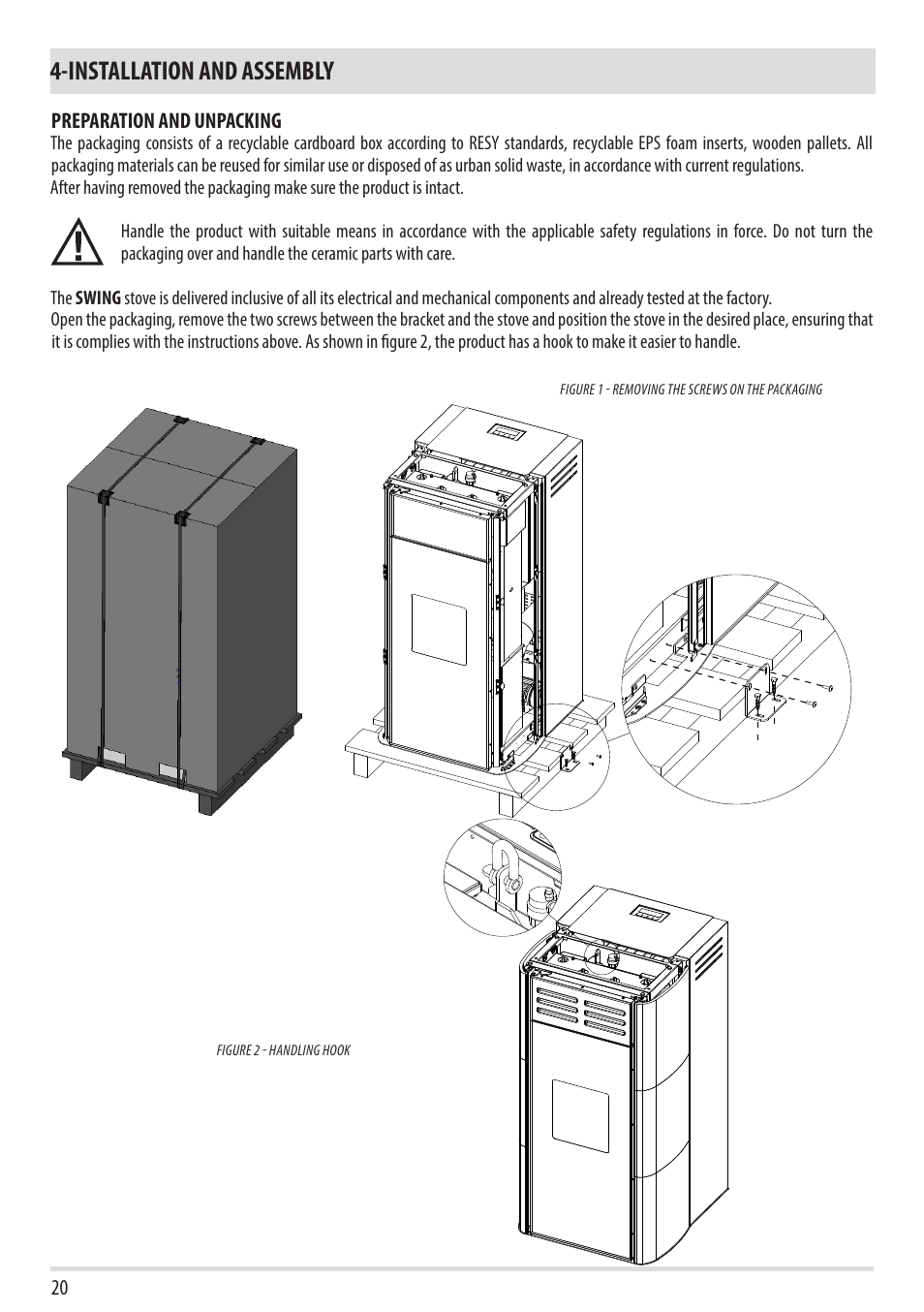 4-INSTALLATION AND ASSEMBLY

PREPARATION AND UNPACKING
The packaging consists of a recyclable cardboard box according to RESY standards, recyclable EPS foam inserts, wooden pallets. All packaging materials can be reused for similar use or disposed of as urban solid waste, in accordance with current regulations.
After having removed the packaging make sure the product is intact.

Handle the product with suitable means in accordance with the applicable safety regulations in force. Do not turn the packaging over and handle the ceramic parts with care.

The SWING stove is delivered inclusive of all its electrical and mechanical components and already tested at the factory.
Open the packaging, remove the two screws between the bracket and the stove and position the stove in the desired place, ensuring that it is complies with the instructions above. As shown in figure 2, the product has a hook to make it easier to handle.

FIGURE 1 - REMOVING THE SCREWS ON THE PACKAGING

FIGURE 2 - HANDLING HOOK

20