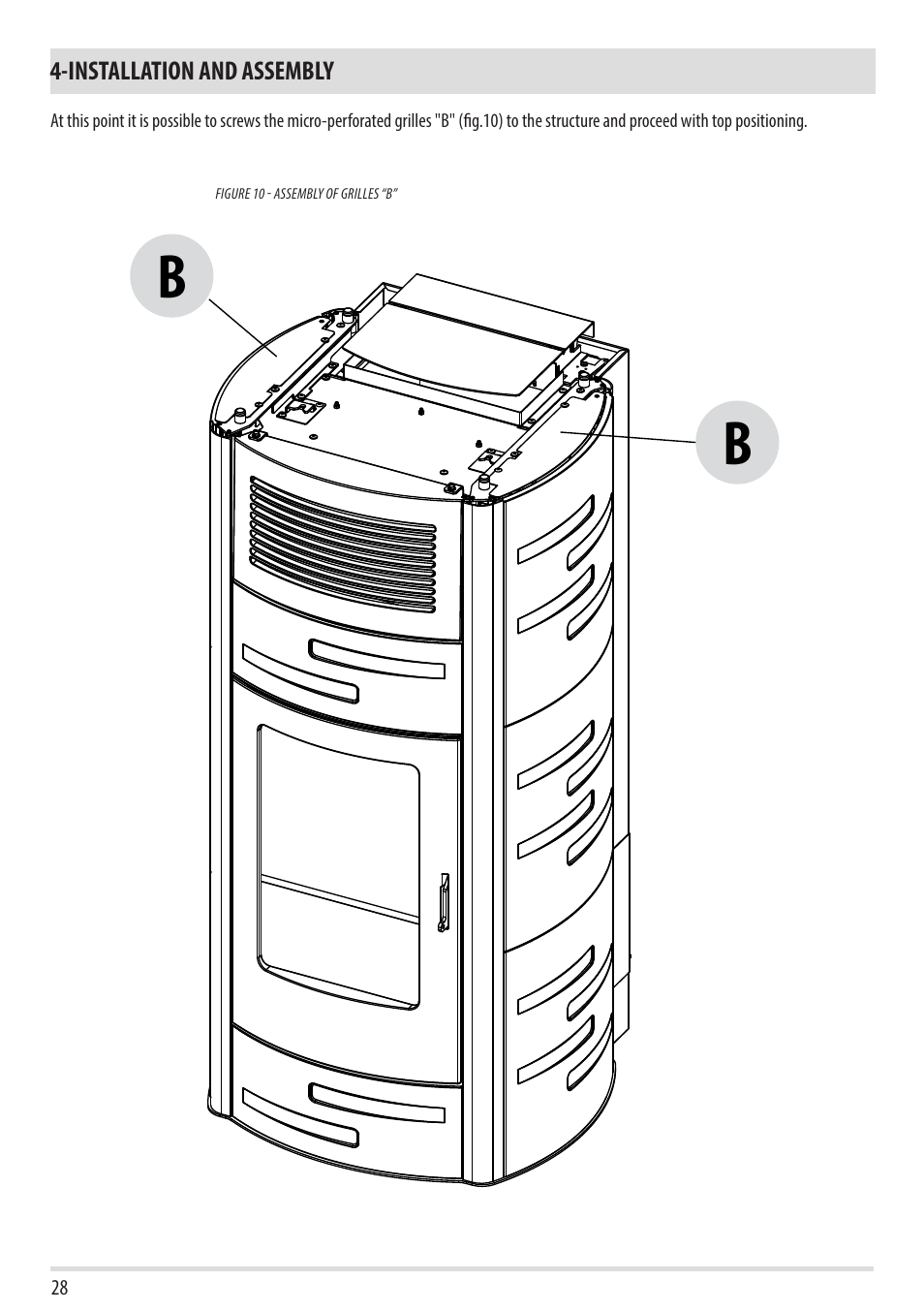 4-INSTALLATION AND ASSEMBLY

At this point it is possible to screws the micro-perforated grilles "B" (fig.10) to the structure and proceed with top positioning.

FIGURE 10 - ASSEMBLY OF GRILLES "B"

B

B

28