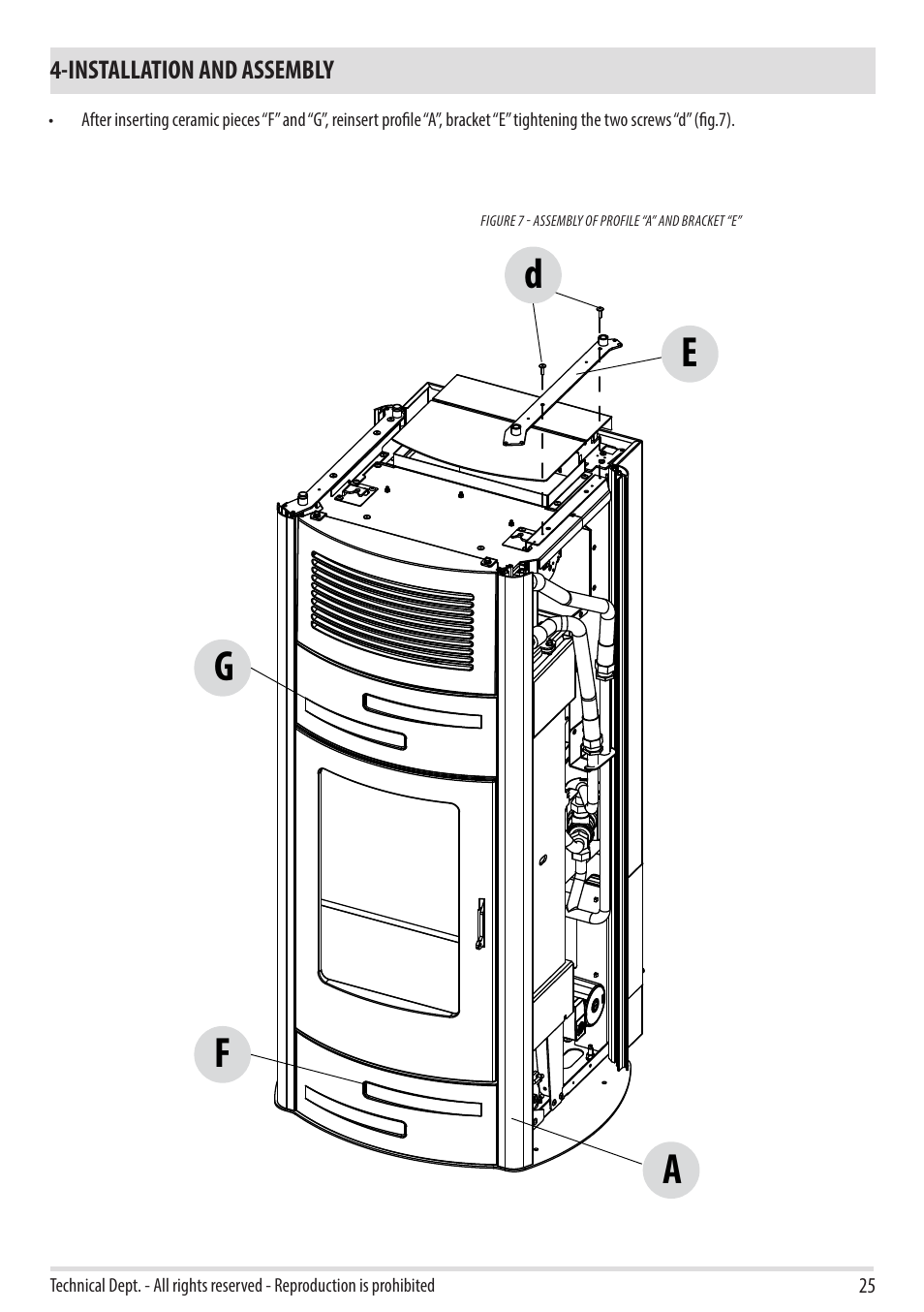 4-INSTALLATION AND ASSEMBLY

• After inserting ceramic pieces “F” and “G”, reinsert profile “A”, bracket “E” tightening the two screws “d” (fig.7).

FIGURE 7 - ASSEMBLY OF PROFILE “A” AND BRACKET “E”

d

E

G

F

A

Technical Dept. - All rights reserved - Reproduction is prohibited 25