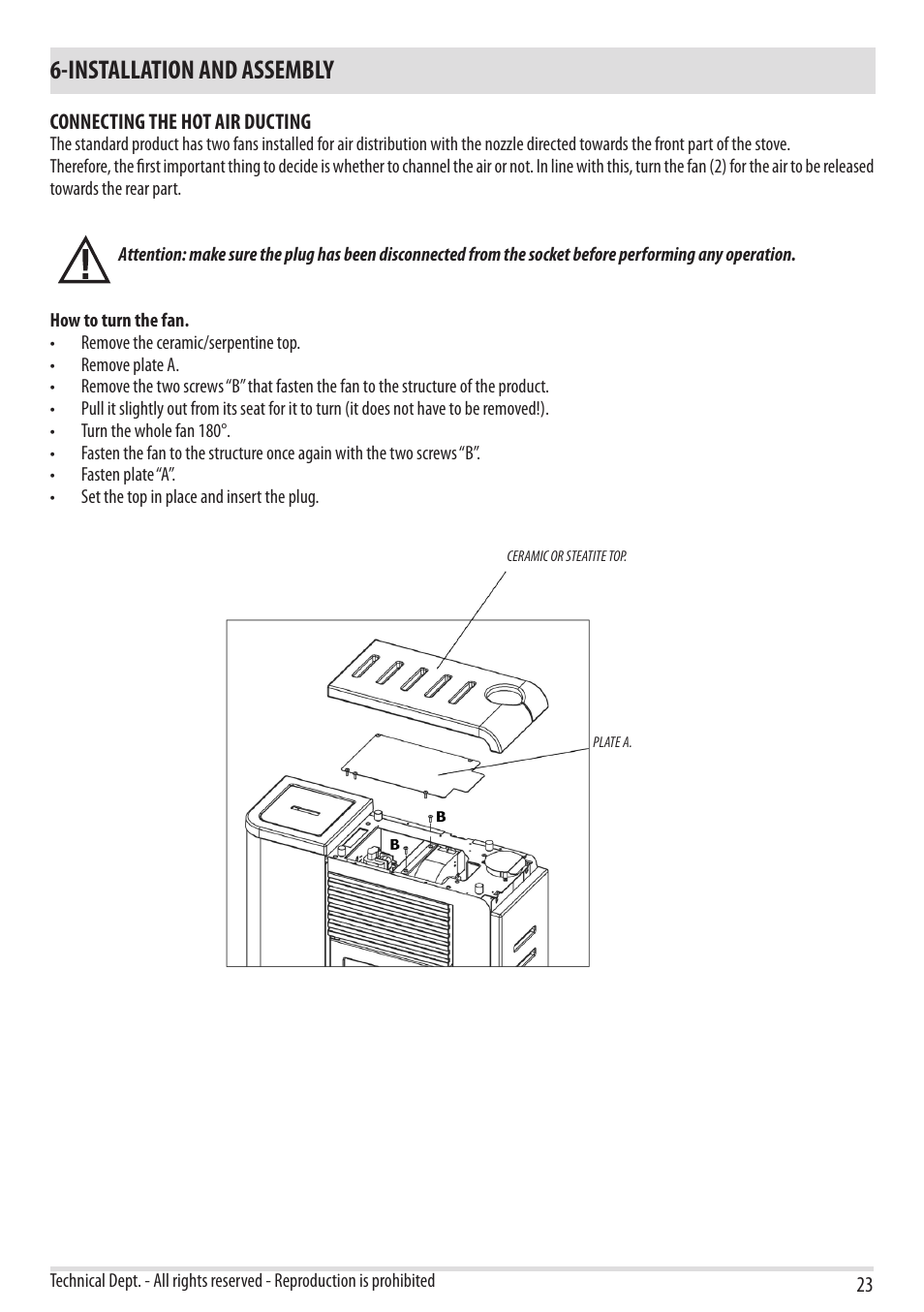 6-INSTALLATION AND ASSEMBLY

CONNECTING THE HOT AIR DUCTING

The standard product has two fans installed for air distribution with the nozzle directed towards the front part of the stove.
Therefore, the first important thing to decide is whether to channel the air or not. In line with this, turn the fan (2) for the air to be released towards the rear part.

Attention: make sure the plug has been disconnected from the socket before performing any operation.

How to turn the fan.
• Remove the ceramic/serpentine top.
• Remove plate A.
• Remove the two screws "B" that fasten the fan to the structure of the product.
• Pull it slightly out from its seat for it to turn (it does not have to be removed!).
• Turn the whole fan 180°.
• Fasten the fan to the structure once again with the two screws "B".
• Fasten plate "A".
• Set the top in place and insert the plug.

CERAMIC OR STEATITE TOP.

PLATE A.

B

B

Technical Dept. - All rights reserved - Reproduction is prohibited

23