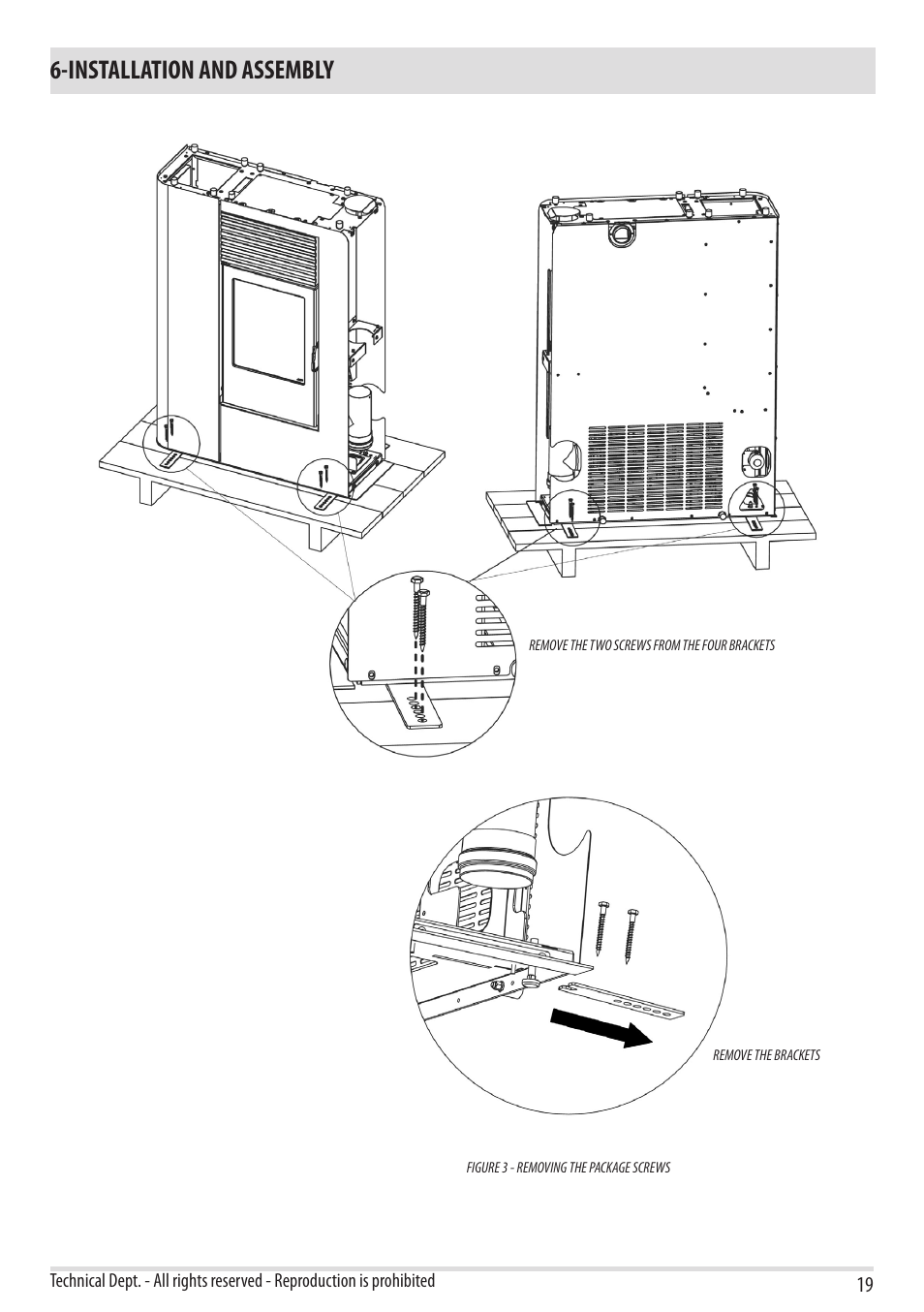 6-INSTALLATION AND ASSEMBLY

REMOVE THE TWO SCREWS FROM THE FOUR BRACKETS

REMOVE THE BRACKETS

FIGURE 3 - REMOVING THE PACKAGE SCREWS

Technical Dept. - All rights reserved - Reproduction is prohibited

19