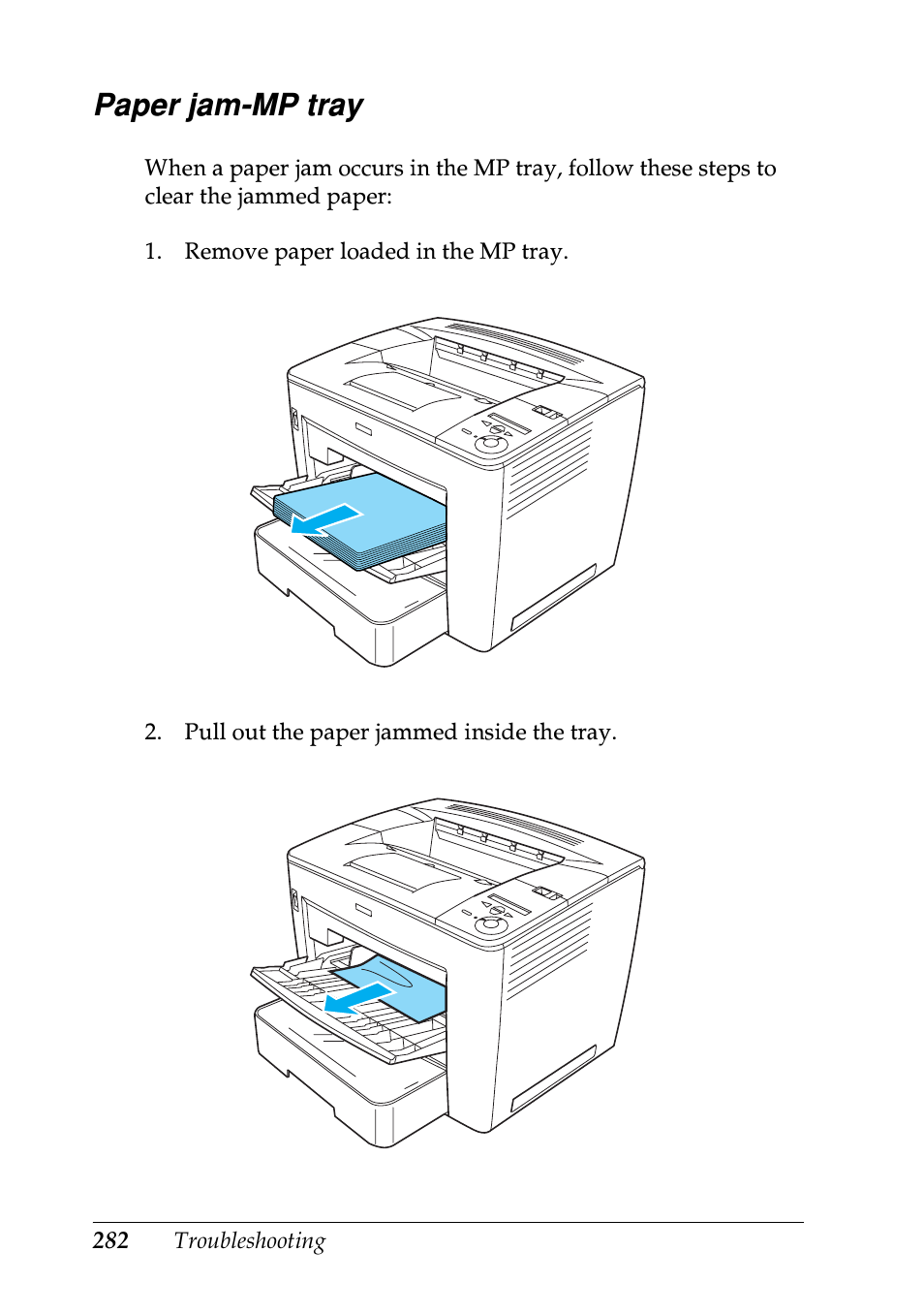 Paper jam-MP tray

When a paper jam occurs in the MP tray, follow these steps to clear the jammed paper:

1. Remove paper loaded in the MP tray.

2. Pull out the paper jammed inside the tray.

282 Troubleshooting