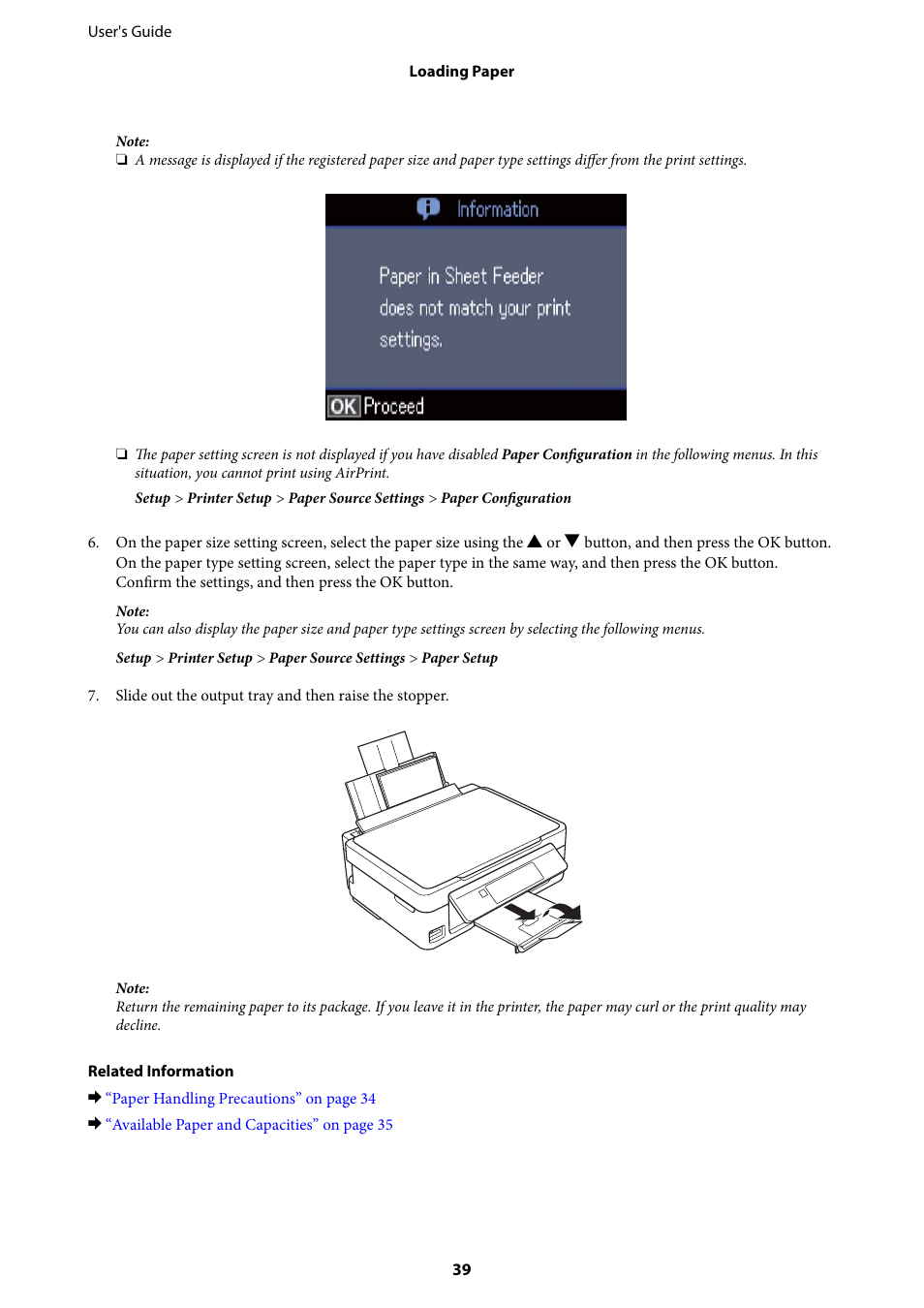 User's Guide

Loading Paper

Note:
❏ A message is displayed if the registered paper size and paper type settings differ from the print settings.

Information

Paper in Sheet Feeder does not match your print settings.

OK Proceed

❏ The paper setting screen is not displayed if you have disabled Paper Configuration in the following menus. In this situation, you cannot print using AirPrint.

Setup > Printer Setup > Paper Source Settings > Paper Configuration

6. On the paper size setting screen, select the paper size using the ▲ or ▼ button, and then press the OK button. On the paper type setting screen, select the paper type in the same way, and then press the OK button. Confirm the settings, and then press the OK button.

Note:
You can also display the paper size and paper type settings screen by selecting the following menus.

Setup > Printer Setup > Paper Source Settings > Paper Setup

7. Slide out the output tray and then raise the stopper.

Note:
Return the remaining paper to its package. If you leave it in the printer, the paper may curl or the print quality may decline.

Related Information

➡ “Paper Handling Precautions” on page 34

➡ “Available Paper and Capacities” on page 35

39