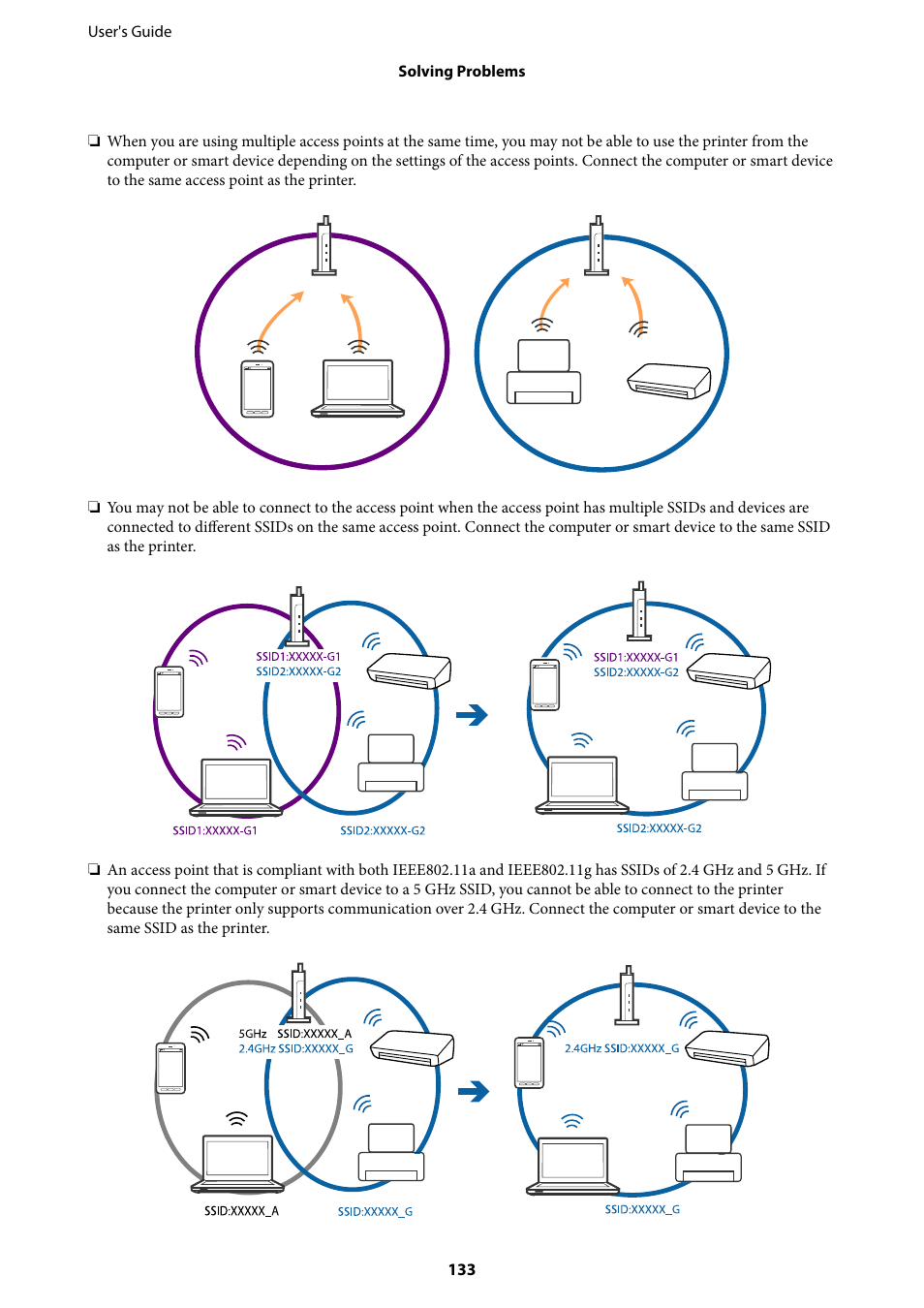 User's Guide

Solving Problems

❏ When you are using multiple access points at the same time, you may not be able to use the printer from the computer or smart device depending on the settings of the access points. Connect the computer or smart device to the same access point as the printer.

❏ You may not be able to connect to the access point when the access point has multiple SSIDs and devices are connected to different SSIDs on the same access point. Connect the computer or smart device to the same SSID as the printer.

SSID1:XXXXX-G1
SSID2:XXXXX-G2
SSID1:XXXXX-G1
SSID2:XXXXX-G2

SSID1:XXXXX-G1
SSID2:XXXXX-G2
SSID2:XXXXX-G2

❏ An access point that is compliant with both IEEE802.11a and IEEE802.11g has SSIDs of 2.4 GHz and 5 GHz. If you connect the computer or smart device to a 5 GHz SSID, you cannot be able to connect to the printer because the printer only supports communication over 2.4 GHz. Connect the computer or smart device to the same SSID as the printer.

5GHz SSID:XXXXX_A
2.4GHz SSID:XXXXX_G
SSID:XXXXX_A
SSID:XXXXX_G

2.4GHz SSID:XXXXX_G
SSID:XXXXX_G

133