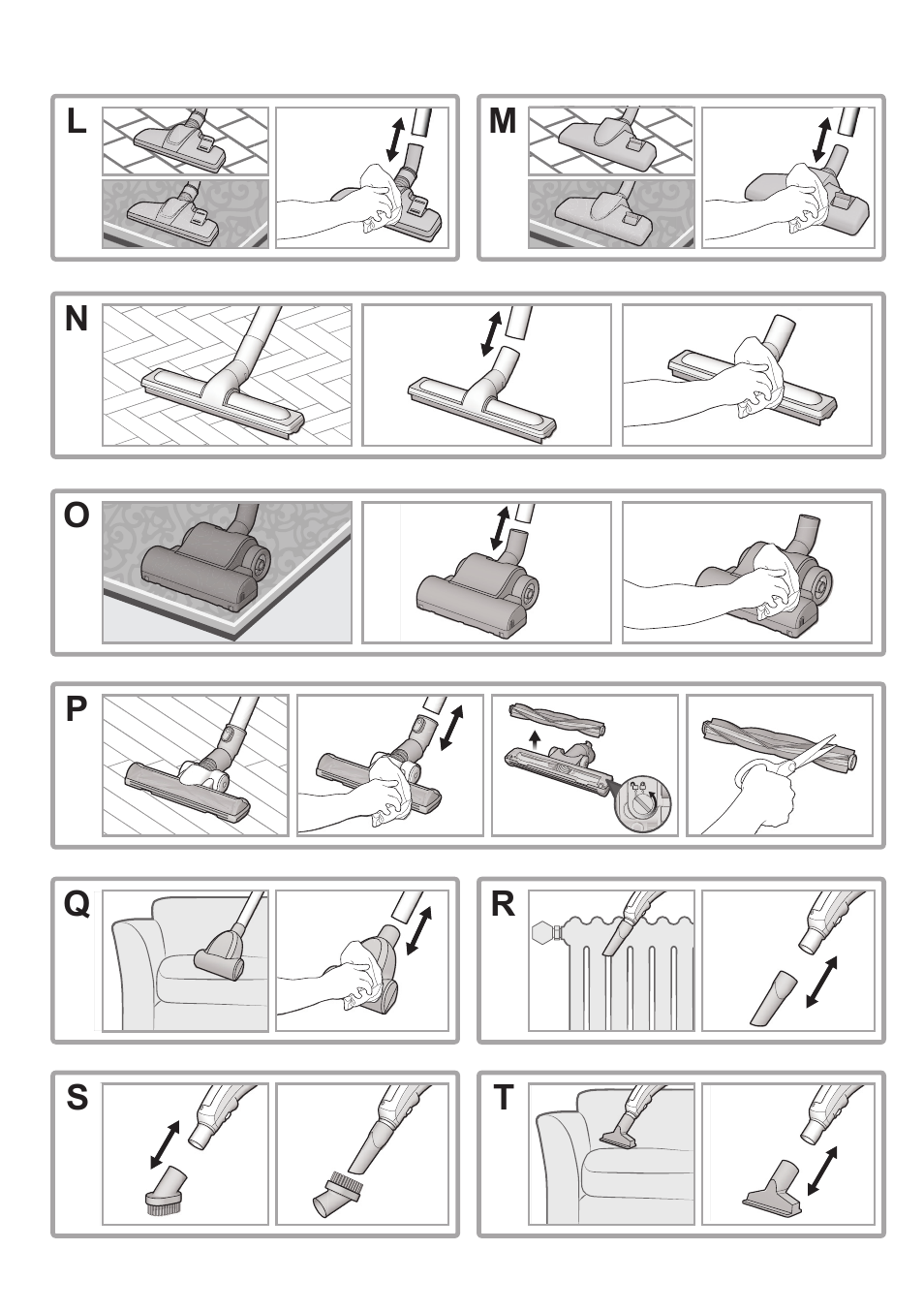 L

M

N

O

P

Q

R

S

T