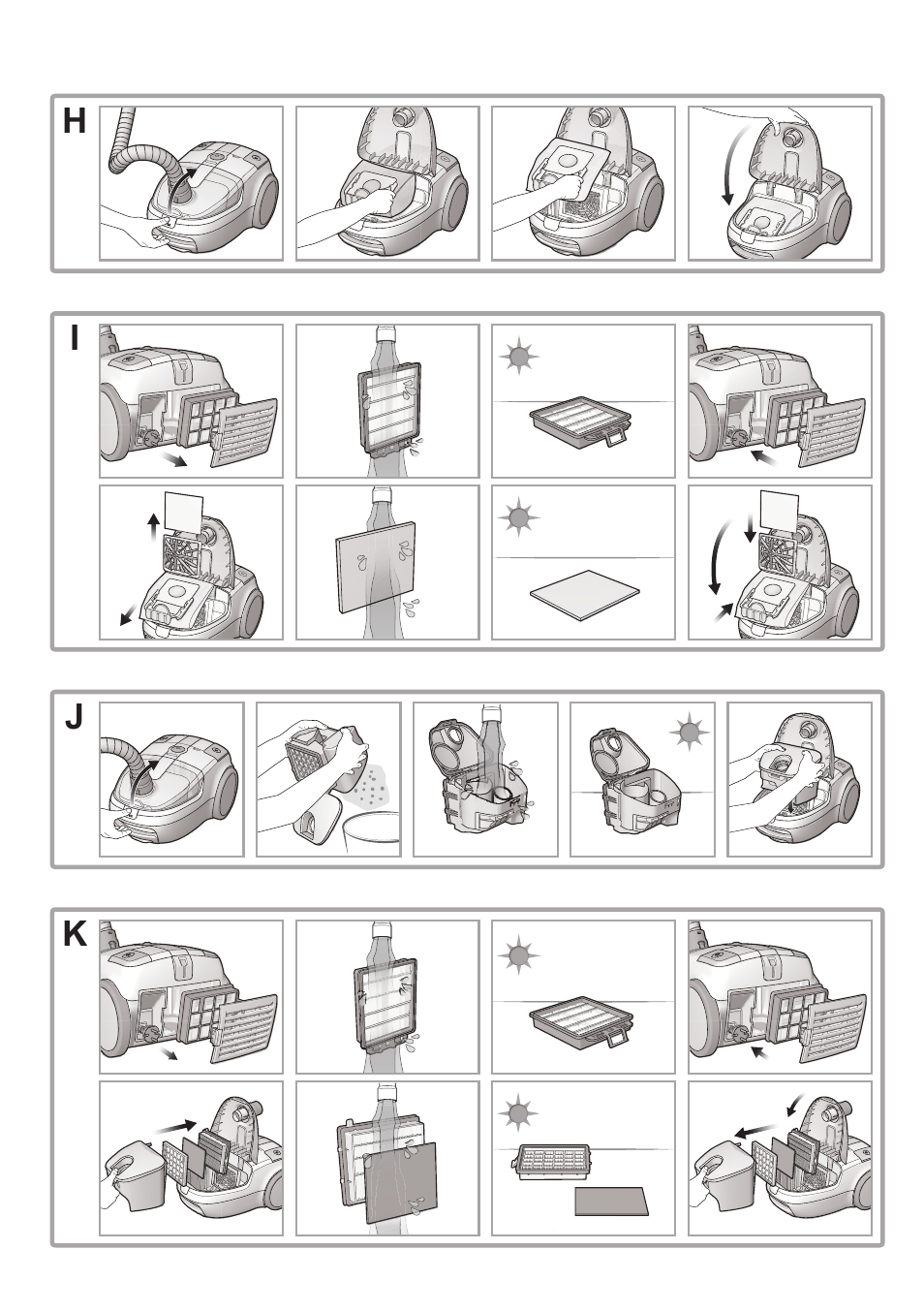 H

I

J

K