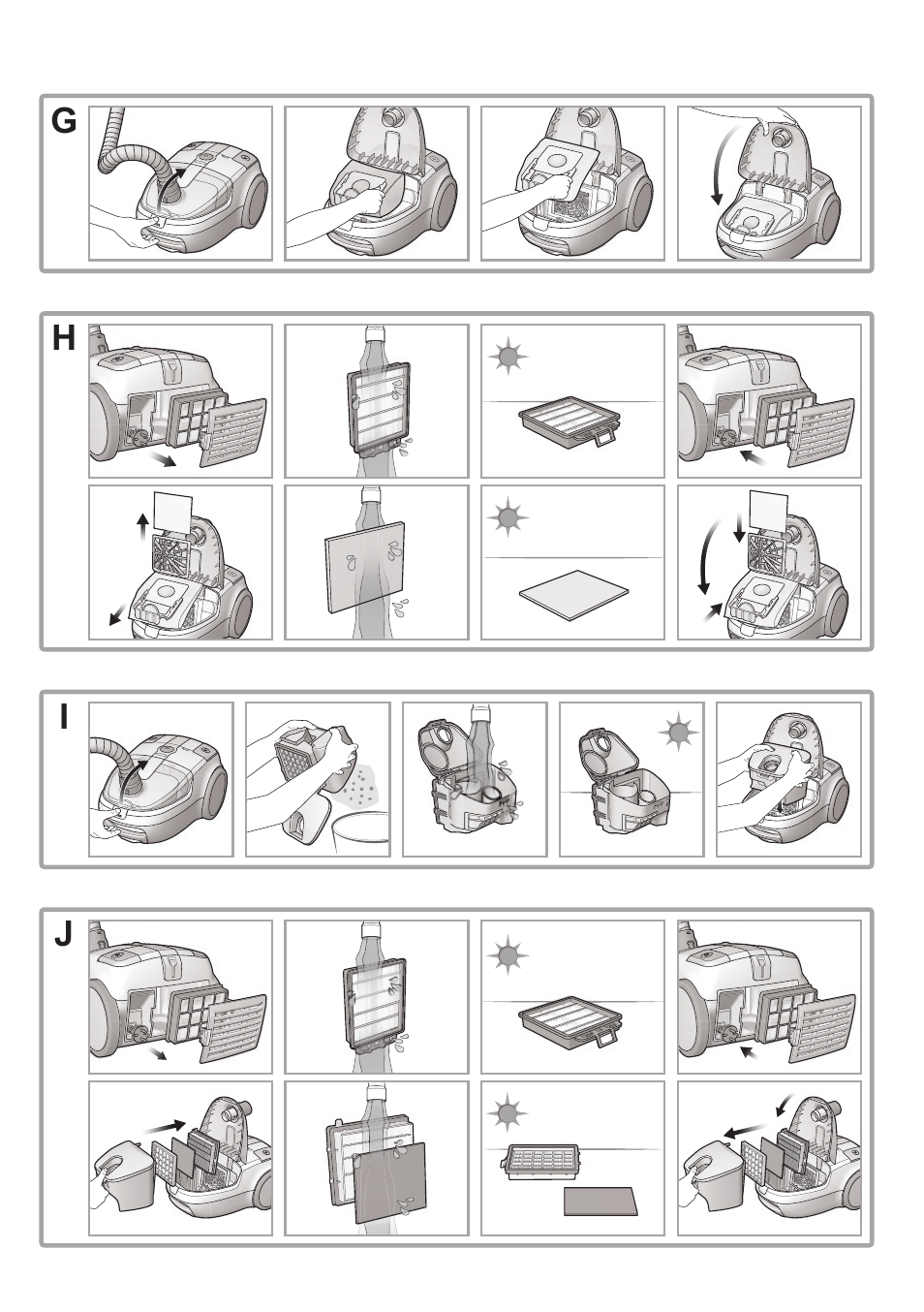 G

H

I

J