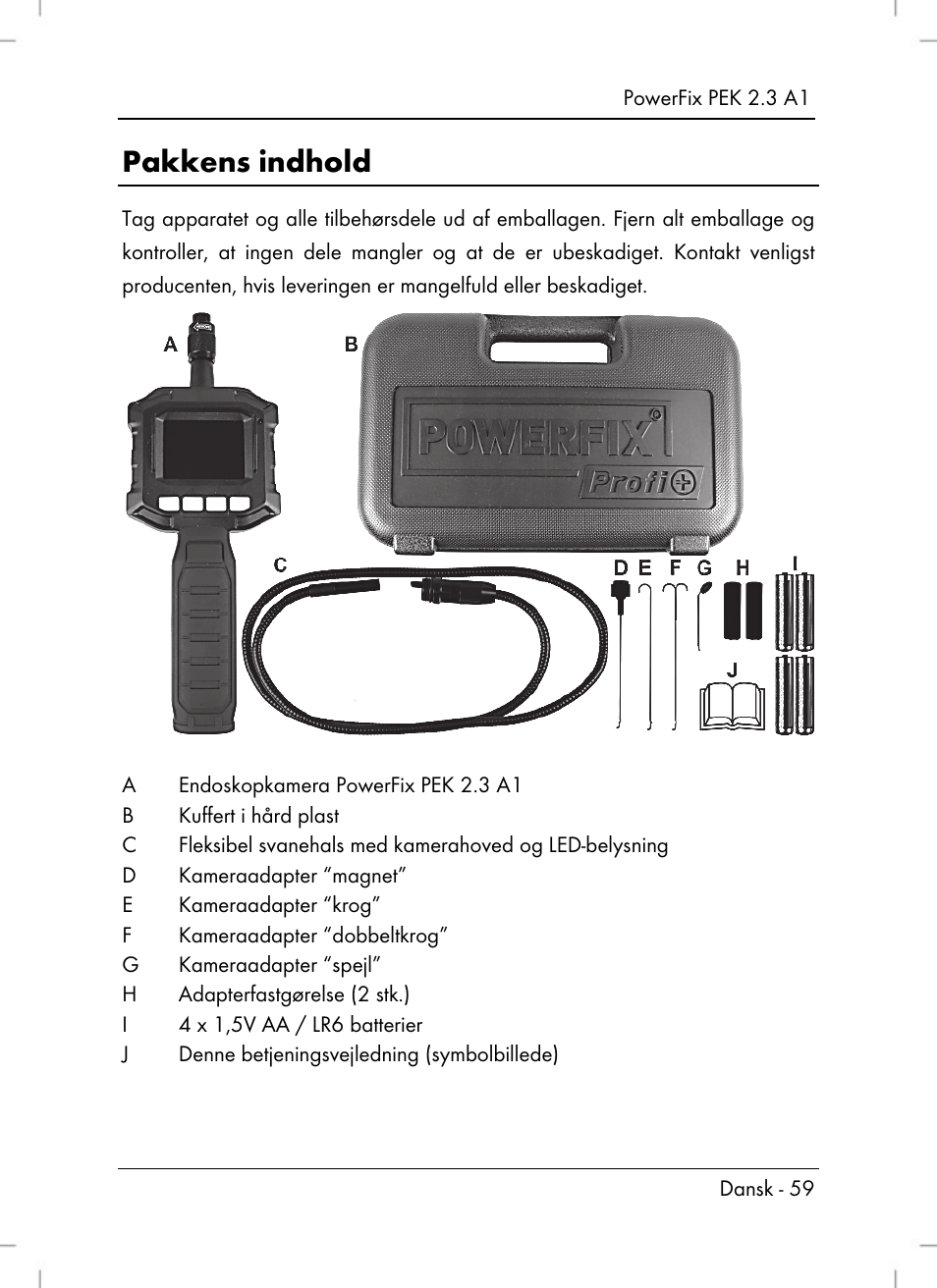 PowerFix PEK 2.3 A1

Pakkens indhold

Tag apparatet og alle tilbehørsdele ud af emballagen. Fjern alt emballage og kontroller, at ingen dele mangler og at de er ubeskadiget. Kontakt venligst producenten, hvis leveringen er mangelfuld eller beskadiget.

A
B
POWERFIX
Profi
C
D E F G H I
J

A Endoskopkamera PowerFix PEK 2.3 A1
B Kuffert i hård plast
C Fleksibel svanehals med kamerahoved og LED-belysning
D Kameraadapter “magnet”
E Kameraadapter “krog”
F Kameraadapter “dobbeltkrog”
G Kameraadapter “spejl”
H Adapterfastgørelse (2 stk.)
I 4 x 1,5V AA / LR6 batterier
J Denne betjeningsvejledning (symbolbillede)

Dansk - 59