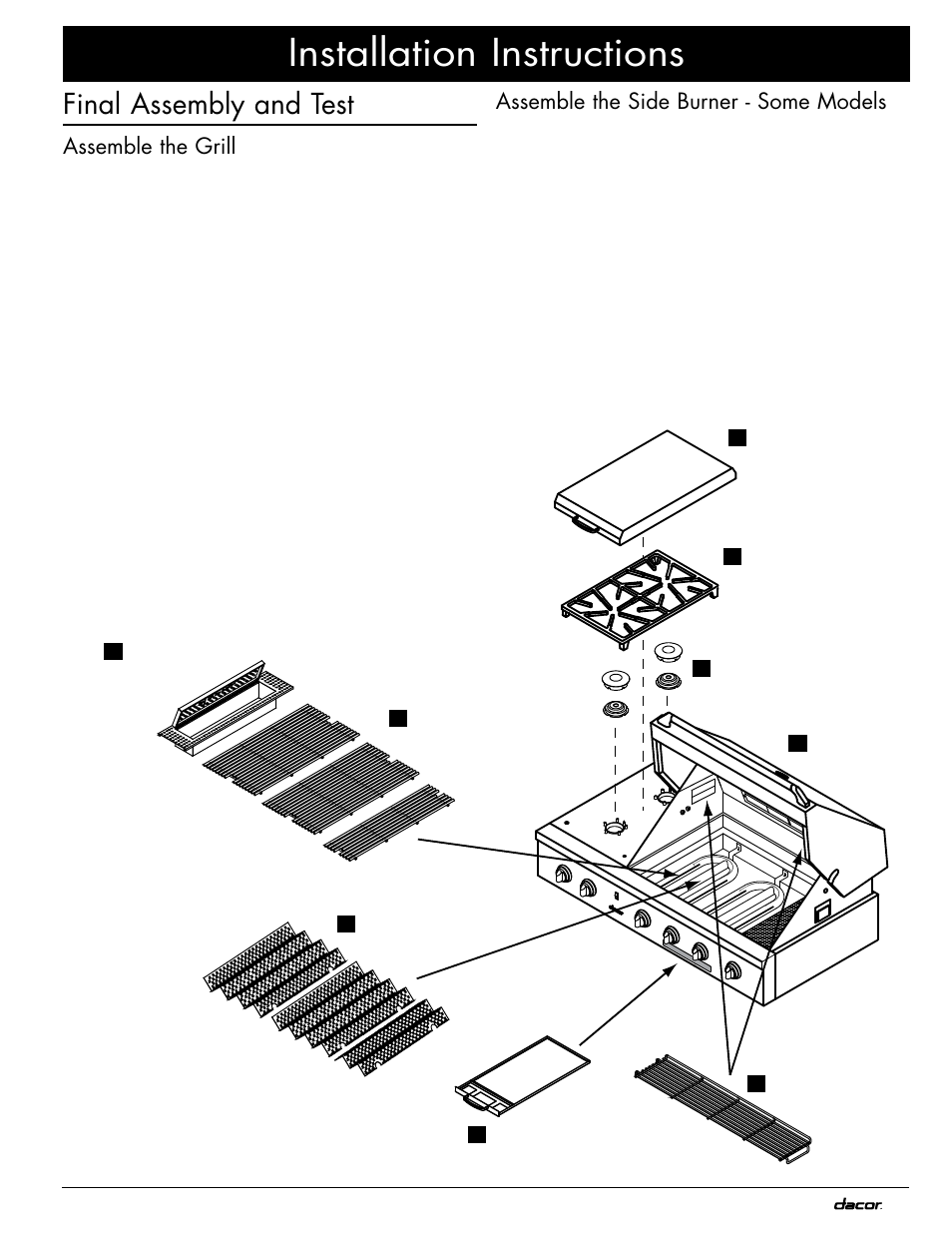 Installation Instructions

Final Assembly and Test

Assemble the Grill

Assemble the Side Burner - Some Models

dacor