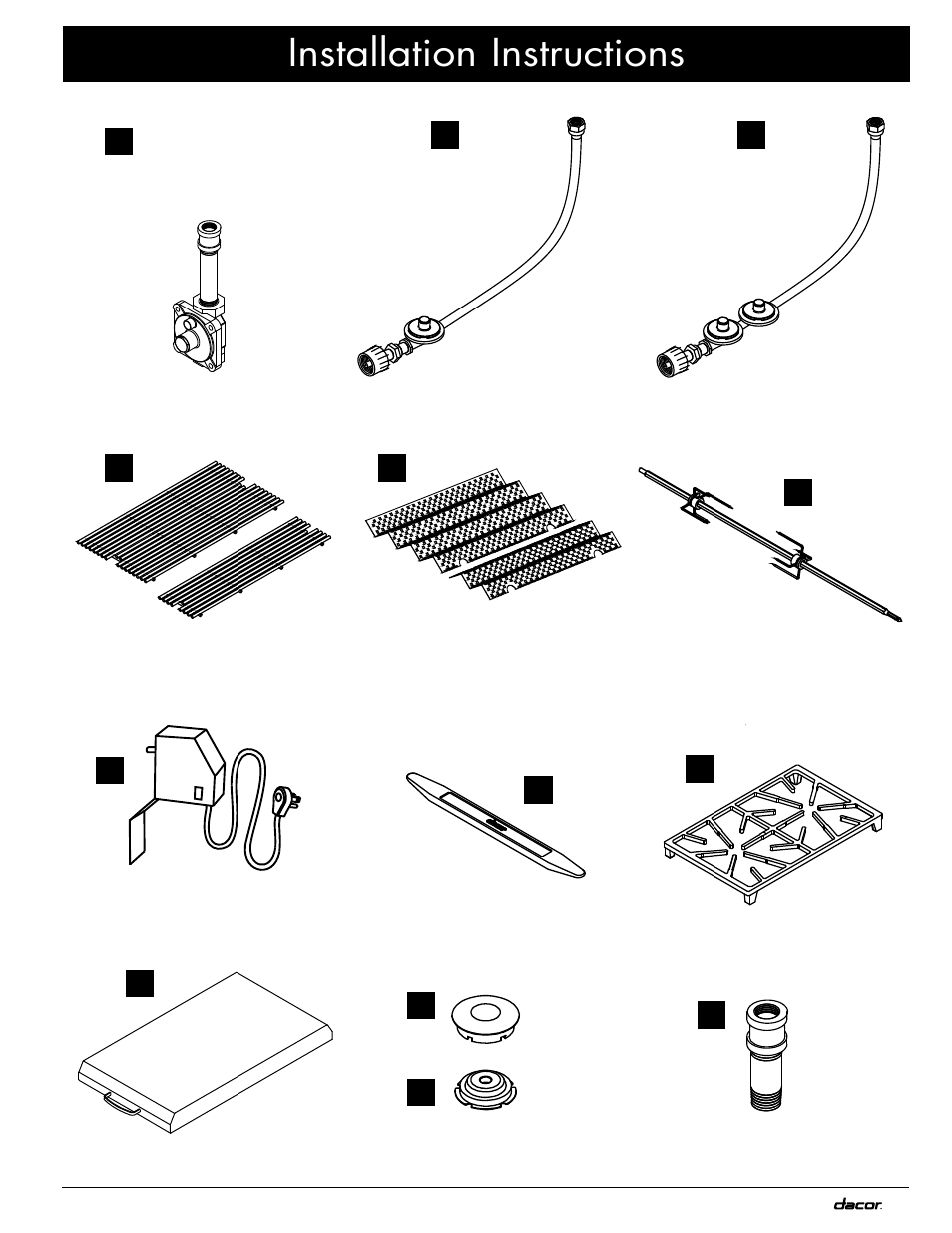 Installation Instructions

dacor