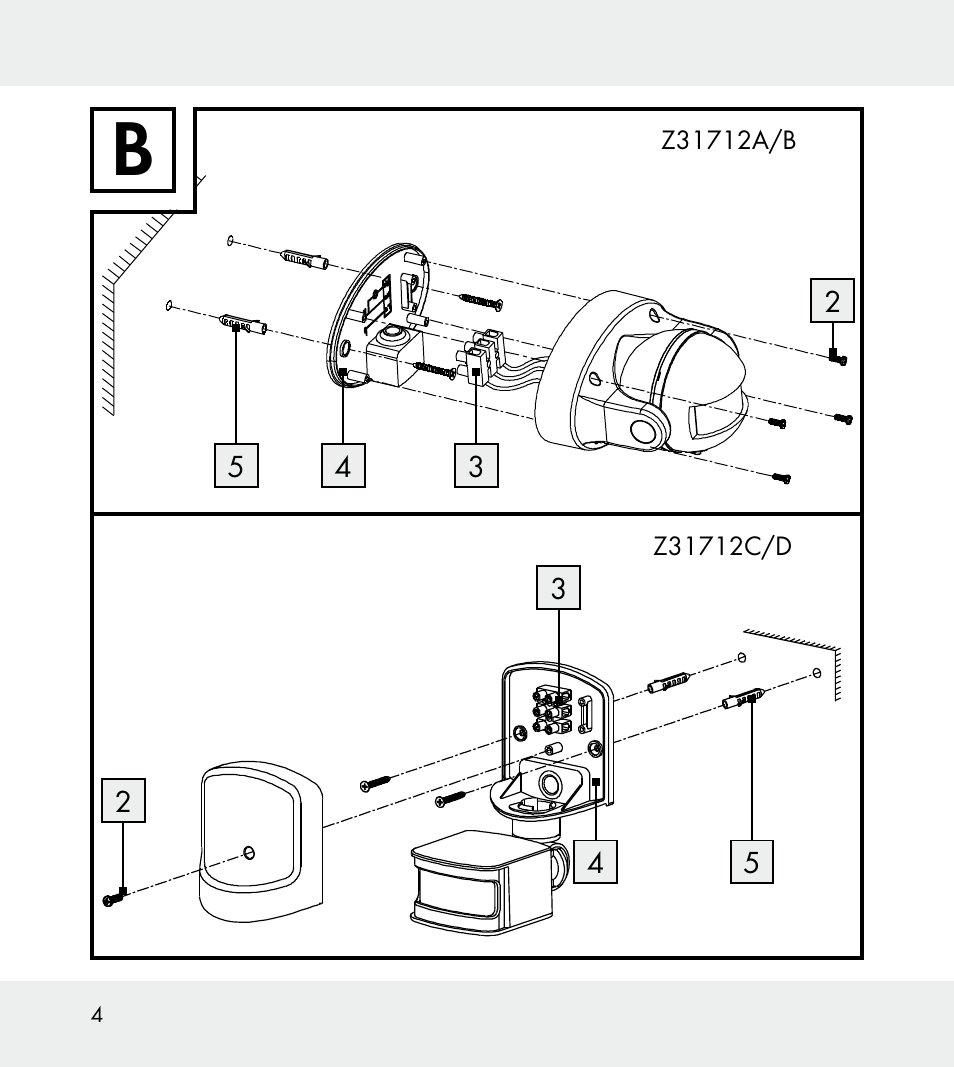 B

Z31712A/B

2

5

4

3

Z31712C/D

3

2

4

5

4