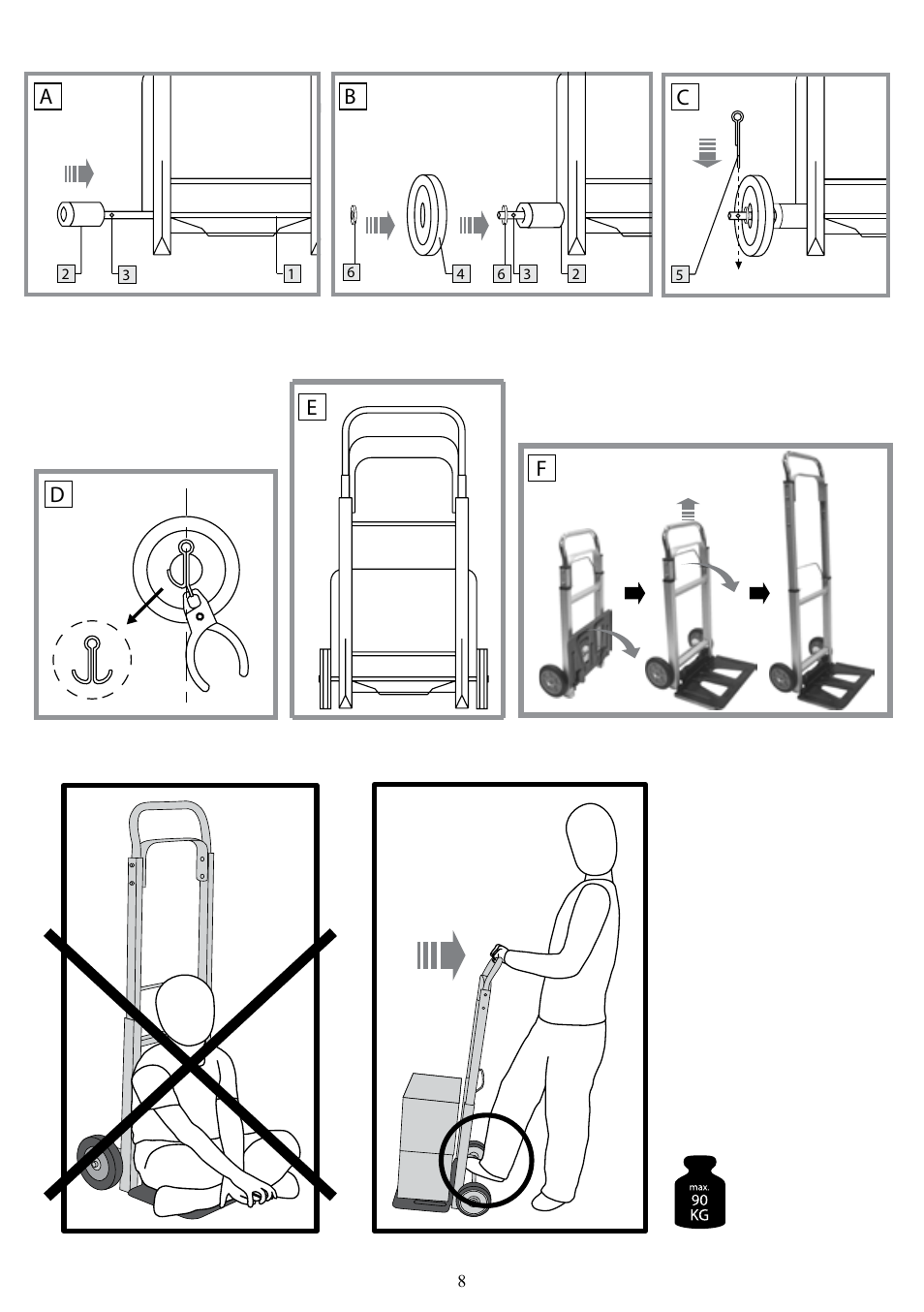 A

2

3

1

B

6

4

6

3

2

C

5

D

E

F

max.
90
KG

8