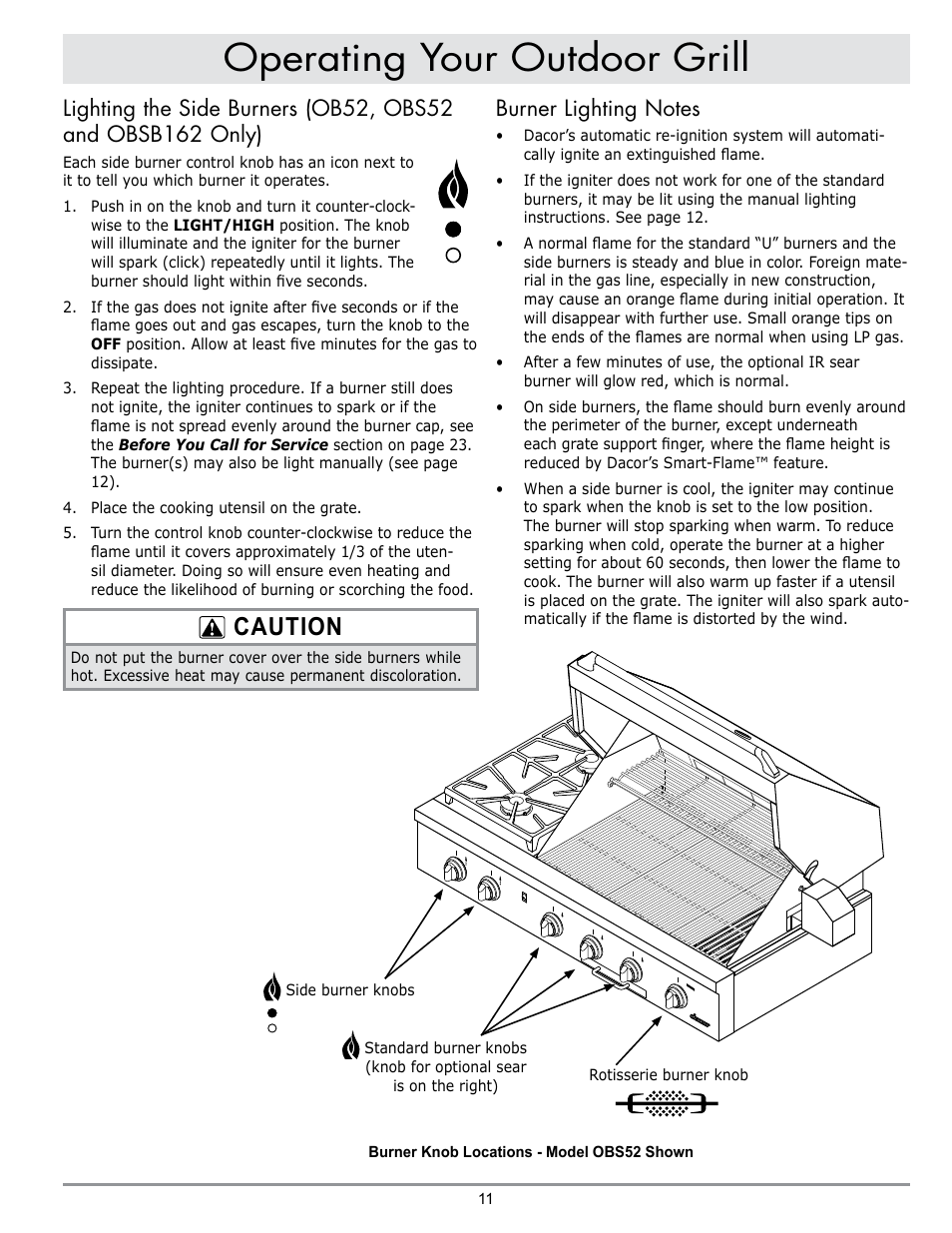 Operating Your Outdoor Grill

Lighting the Side Burners (OB52, OBS52 and OBSB162 Only)

Each side burner control knob has an icon next to it to tell you which burner it operates.

1. Push in on the knob and turn it counter-clockwise to the **LIGHT/HIGH** position. The knob will illuminate and the igniter for the burner will spark (click) repeatedly until it lights. The burner should light within five seconds.

2. If the gas does not ignite after five seconds or if the flame goes out and gas escapes, turn the knob to the **OFF** position. Allow at least five minutes for the gas to dissipate.

3. Repeat the lighting procedure. If a burner still does not ignite, the igniter continues to spark or if the flame is not spread evenly around the burner cap, see the ***Before You Call for Service*** section on page 23. The burner(s) may also be light manually (see page 12).

4. Place the cooking utensil on the grate.

5. Turn the control knob counter-clockwise to reduce the flame until it covers approximately 1/3 of the utensil diameter. Doing so will ensure even heating and reduce the likelihood of burning or scorching the food.

CAUTION

Do not put the burner cover over the side burners while hot. Excessive heat may cause permanent discoloration.

Burner Lighting Notes

• Dacor's automatic re-ignition system will automatically ignite an extinguished flame.

• If the igniter does not work for one of the standard burners, it may be lit using the manual lighting instructions. See page 12.

• A normal flame for the standard "U" burners and the side burners is steady and blue in color. Foreign material in the gas line, especially in new construction, may cause an orange flame during initial operation. It will disappear with further use. Small orange tips on the ends of the flames are normal when using LP gas.

• After a few minutes of use, the optional IR sear burner will glow red, which is normal.

• On side burners, the flame should burn evenly around the perimeter of the burner, except underneath each grate support finger, where the flame height is reduced by Dacor's Smart-Flame™ feature.

• When a side burner is cool, the igniter may continue to spark when the knob is set to the low position. The burner will stop sparking when warm. To reduce sparking when cold, operate the burner at a higher setting for about 60 seconds, then lower the flame to cook. The burner will also warm up faster if a utensil is placed on the grate. The igniter will also spark automatically if the flame is distorted by the wind.

Side burner knobs

Standard burner knobs (knob for optional sear is on the right)

Rotisserie burner knob

Burner Knob Locations - Model OBS52 Shown

11