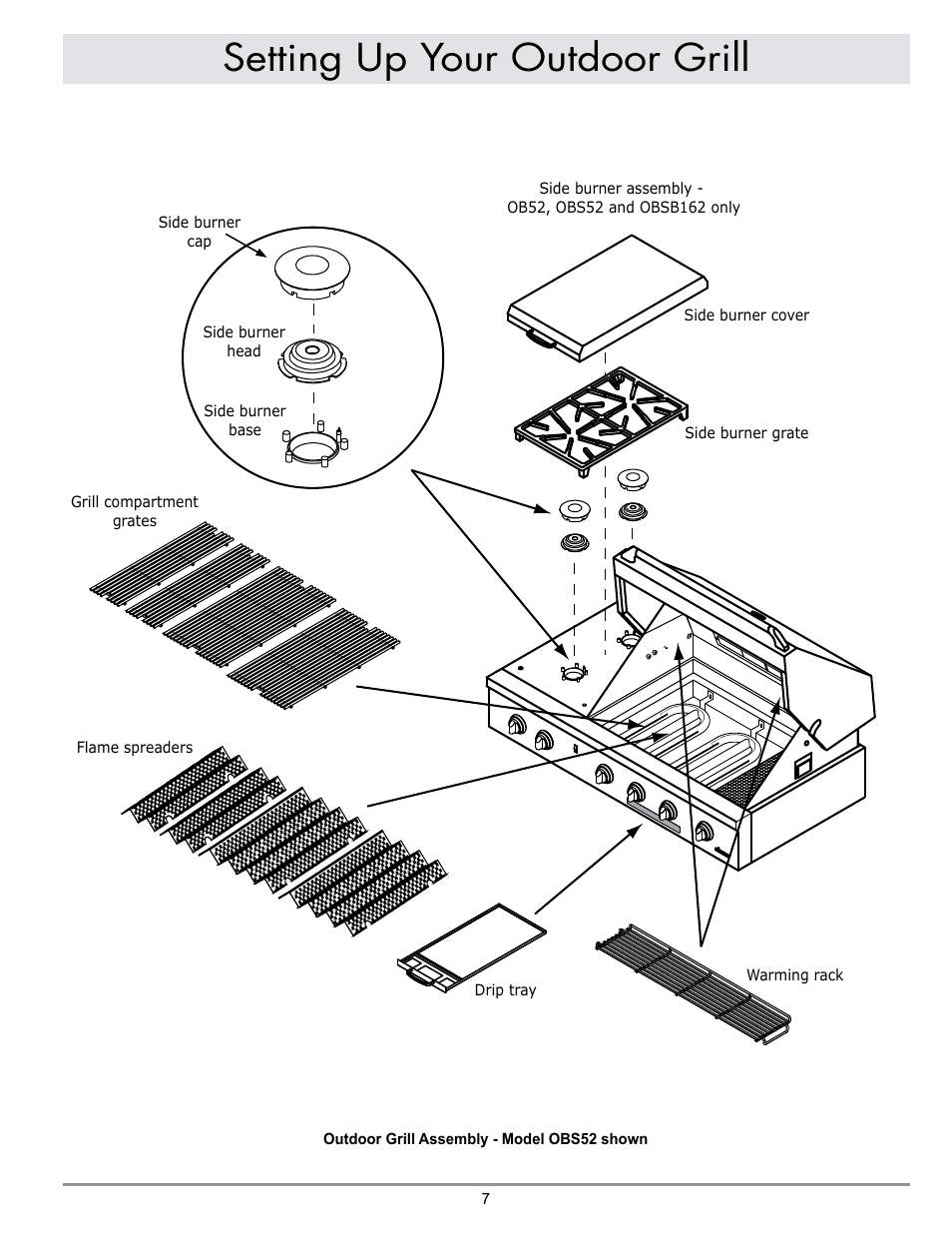 Setting Up Your Outdoor Grill

Side burner assembly - OB52, OBS52 and OBSB162 only

Side burner cap

Side burner head

Side burner base

Side burner cover

Side burner grate

Grill compartment grates

Flame spreaders

Drip tray

Warming rack

Outdoor Grill Assembly - Model OBS52 shown

7