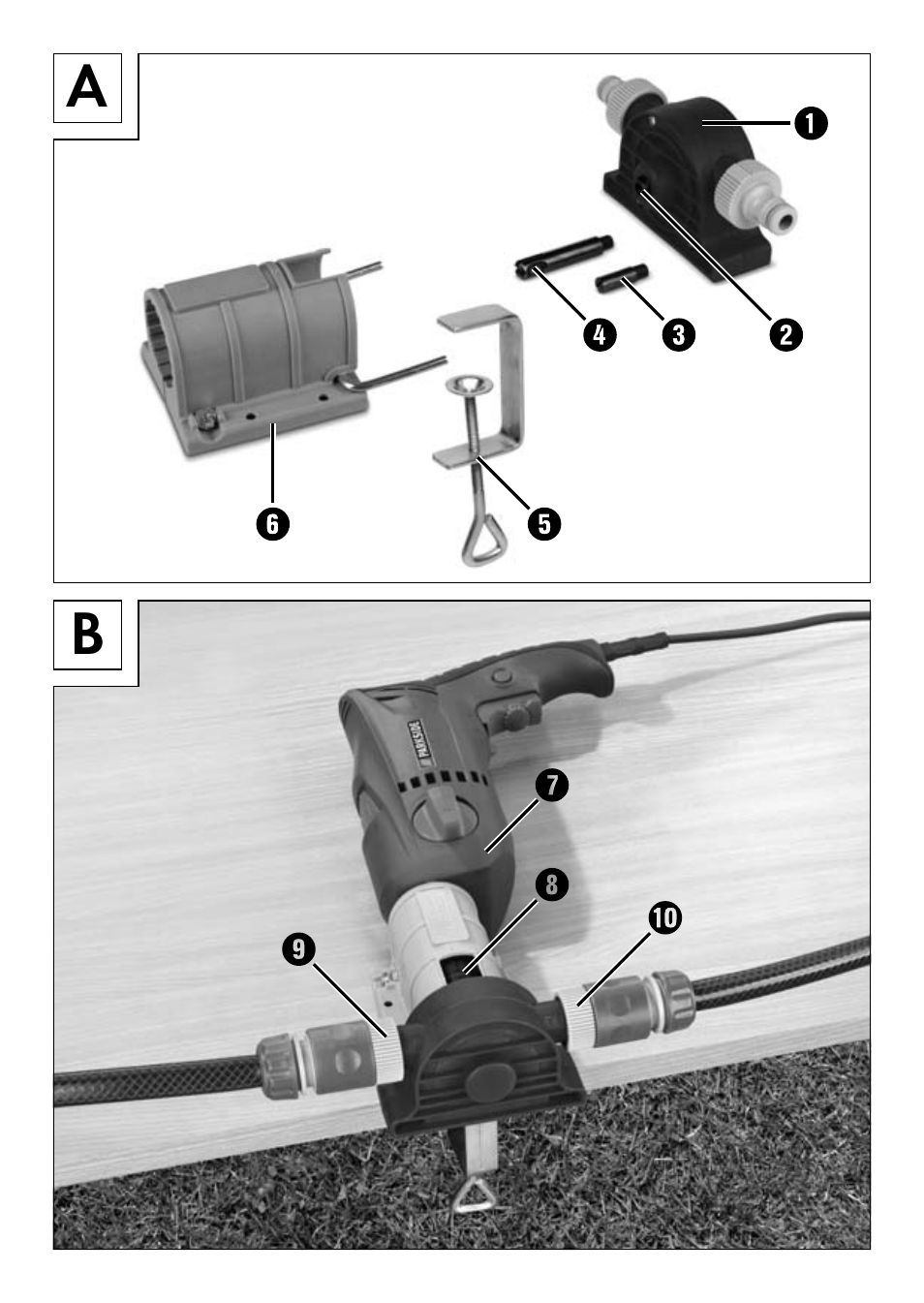 A

1

2

3

4

5

6

B

PARKSIDE

7

8

9

10