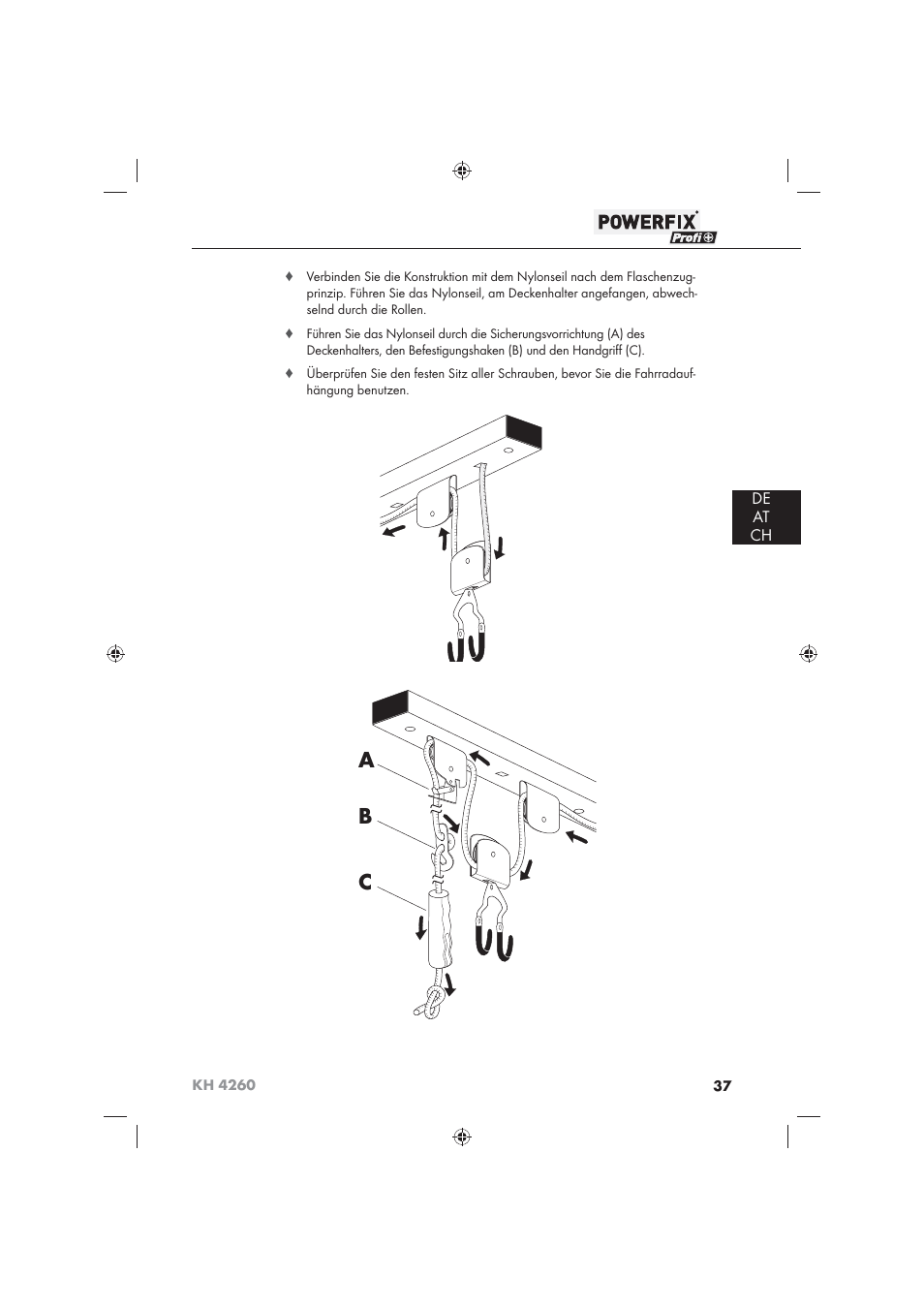 POWERFIX
Profi

♦ Verbinden Sie die Konstruktion mit dem Nylonseil nach dem Flaschenzugprinzip. Führen Sie das Nylonseil, am Deckenhalter angefangen, abwechselnd durch die Rollen.

♦ Führen Sie das Nylonseil durch die Sicherungsvorrichtung (A) des Deckenhalters, den Befestigungshaken (B) und den Handgriff (C).

♦ Überprüfen Sie den festen Sitz aller Schrauben, bevor Sie die Fahrradaufhängung benutzen.

DE
AT
CH

A

B

C

KH 4260

37