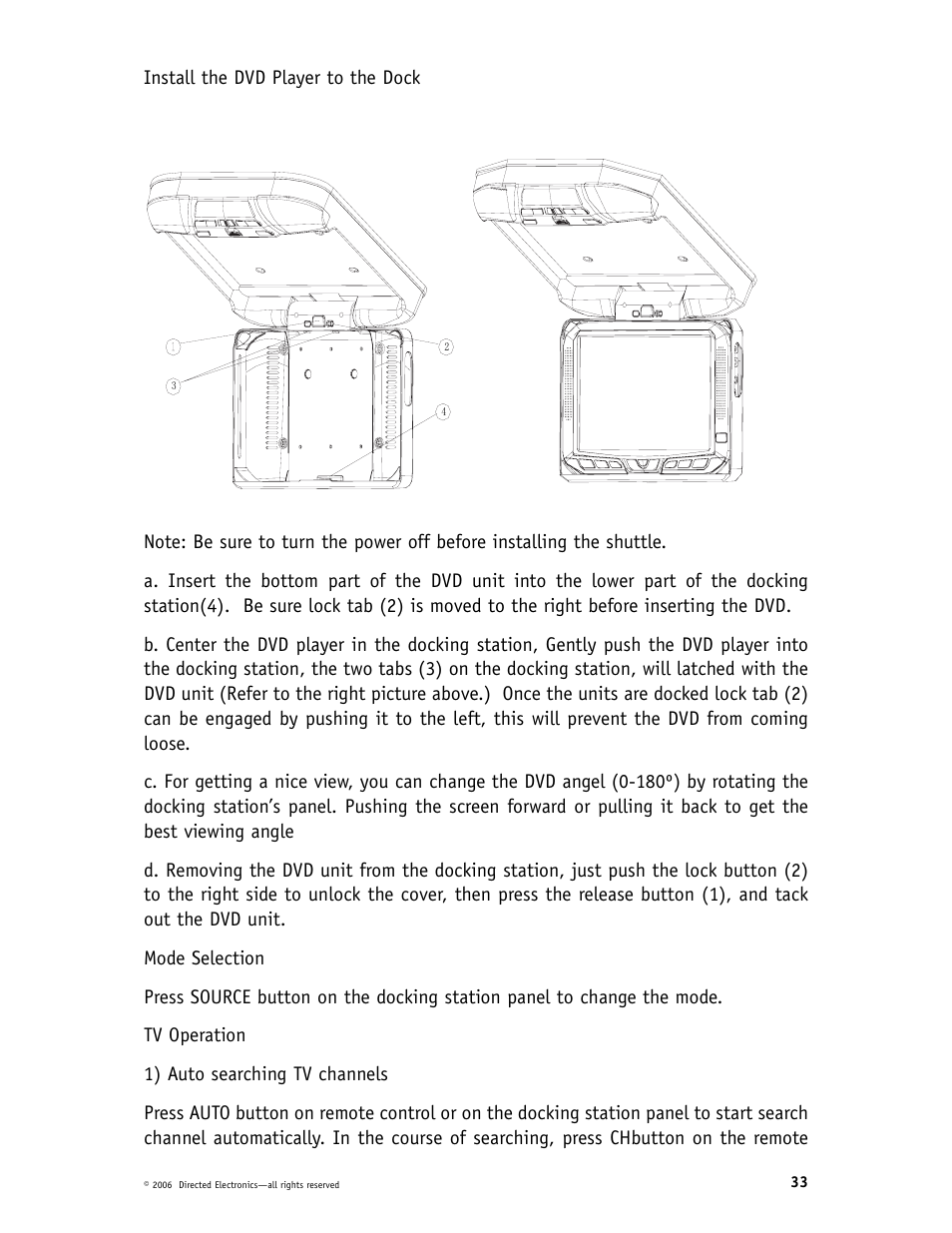 Install the DVD Player to the Dock

1
2
3
4

Note: Be sure to turn the power off before installing the shuttle.

a. Insert the bottom part of the DVD unit into the lower part of the docking station(4). Be sure lock tab (2) is moved to the right before inserting the DVD.

b. Center the DVD player in the docking station, Gently push the DVD player into the docking station, the two tabs (3) on the docking station, will latched with the DVD unit (Refer to the right picture above.) Once the units are docked lock tab (2) can be engaged by pushing it to the left, this will prevent the DVD from coming loose.

c. For getting a nice view, you can change the DVD angel (0-180°) by rotating the docking station's panel. Pushing the screen forward or pulling it back to get the best viewing angle

d. Removing the DVD unit from the docking station, just push the lock button (2) to the right side to unlock the cover, then press the release button (1), and tack out the DVD unit.

Mode Selection

Press SOURCE button on the docking station panel to change the mode.

TV Operation

1) Auto searching TV channels

Press AUTO button on remote control or on the docking station panel to start search channel automatically. In the course of searching, press CHbutton on the remote

© 2006 Directed Electronics—all rights reserved

33