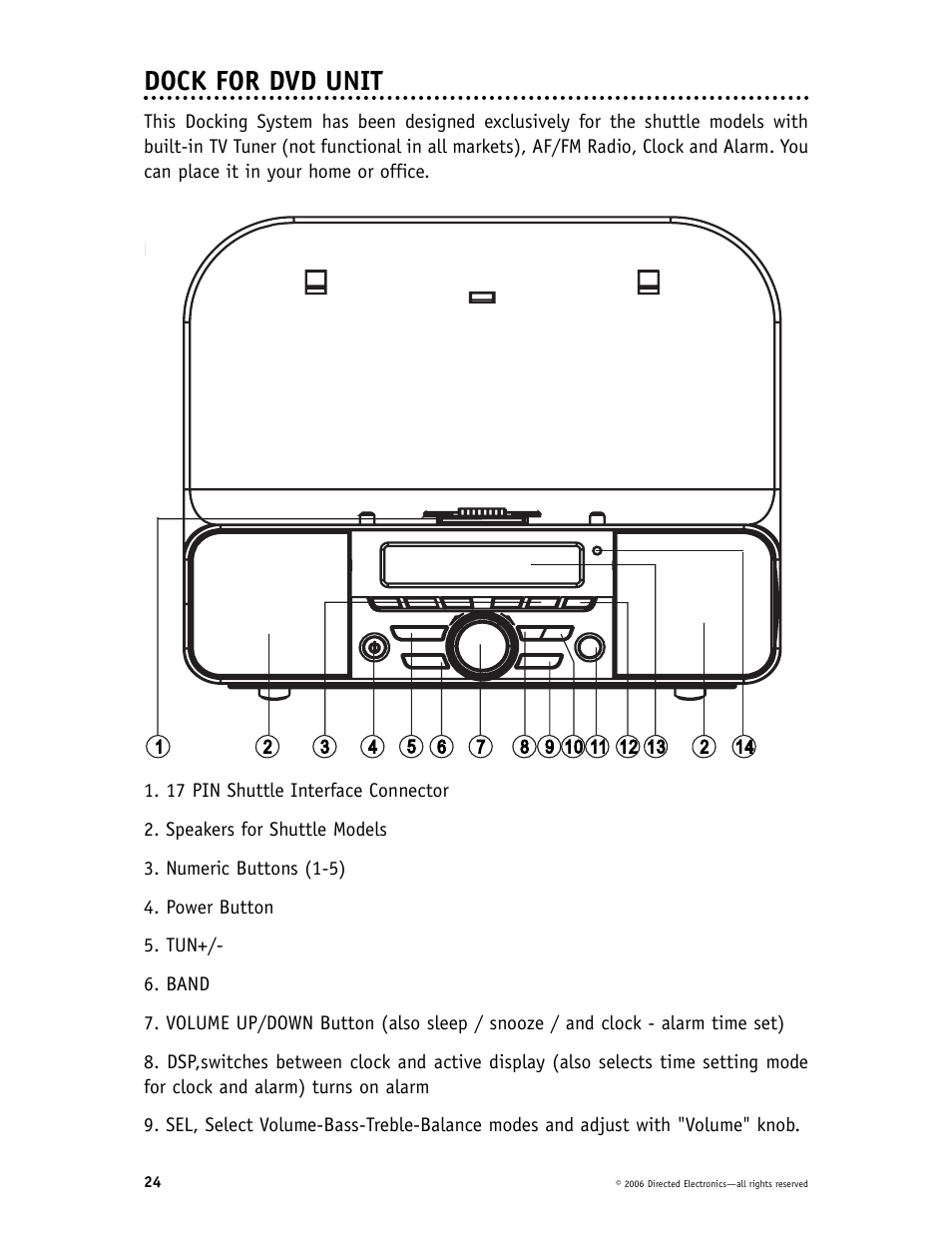 DOCK FOR DVD UNIT

This Docking System has been designed exclusively for the shuttle models with built-in TV Tuner (not functional in all markets), AF/FM Radio, Clock and Alarm. You can place it in your home or office.

1 2 3 4 5 6 7 8 9 10 11 12 13 2 14

1. 17 PIN Shuttle Interface Connector

2. Speakers for Shuttle Models

3. Numeric Buttons (1-5)

4. Power Button

5. TUN+/-

6. BAND

7. VOLUME UP/DOWN Button (also sleep / snooze / and clock - alarm time set)

8. DSP,switches between clock and active display (also selects time setting mode for clock and alarm) turns on alarm

9. SEL, Select Volume-Bass-Treble-Balance modes and adjust with "Volume" knob.

24

© 2006 Directed Electronics—all rights reserved