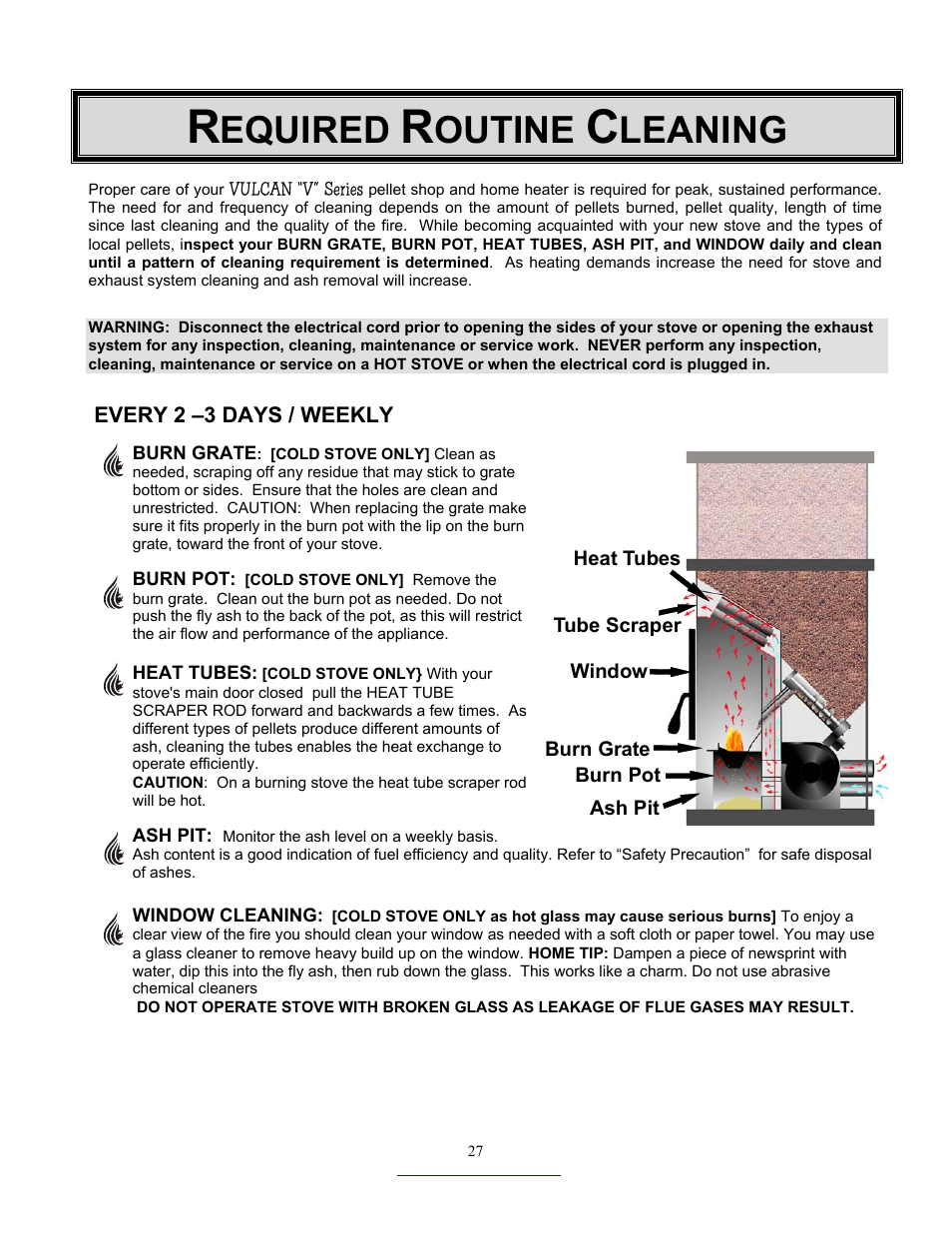 REQUIRED ROUTINE CLEANING

Proper care of your VULCAN "V" Series pellet shop and home heater is required for peak, sustained performance. The need for and frequency of cleaning depends on the amount of pellets burned, pellet quality, length of time since last cleaning and the quality of the fire. While becoming acquainted with your new stove and the types of local pellets, inspect your BURN GRATE, BURN POT, HEAT TUBES, ASH PIT, and WINDOW daily and clean until a pattern of cleaning requirement is determined. As heating demands increase the need for stove and exhaust system cleaning and ash removal will increase.

WARNING: Disconnect the electrical cord prior to opening the sides of your stove or opening the exhaust system for any inspection, cleaning, maintenance or service work. NEVER perform any inspection, cleaning, maintenance or service on a HOT STOVE or when the electrical cord is plugged in.

EVERY 2 –3 DAYS / WEEKLY

BURN GRATE: [COLD STOVE ONLY] Clean as needed, scraping off any residue that may stick to grate bottom or sides. Ensure that the holes are clean and unrestricted. CAUTION: When replacing the grate make sure it fits properly in the burn pot with the lip on the burn grate, toward the front of your stove.

BURN POT: [COLD STOVE ONLY] Remove the burn grate. Clean out the burn pot as needed. Do not push the fly ash to the back of the pot, as this will restrict the air flow and performance of the appliance.

HEAT TUBES: [COLD STOVE ONLY} With your stove's main door closed pull the HEAT TUBE SCRAPER ROD forward and backwards a few times. As different types of pellets produce different amounts of ash, cleaning the tubes enables the heat exchange to operate efficiently.
CAUTION: On a burning stove the heat tube scraper rod will be hot.

Heat Tubes
Tube Scraper
Window
Burn Grate
Burn Pot
Ash Pit

ASH PIT: Monitor the ash level on a weekly basis.
Ash content is a good indication of fuel efficiency and quality. Refer to “Safety Precaution” for safe disposal of ashes.

WINDOW CLEANING: [COLD STOVE ONLY as hot glass may cause serious burns] To enjoy a clear view of the fire you should clean your window as needed with a soft cloth or paper towel. You may use a glass cleaner to remove heavy build up on the window. HOME TIP: Dampen a piece of newsprint with water, dip this into the fly ash, then rub down the glass. This works like a charm. Do not use abrasive chemical cleaners
DO NOT OPERATE STOVE WITH BROKEN GLASS AS LEAKAGE OF FLUE GASES MAY RESULT.

27