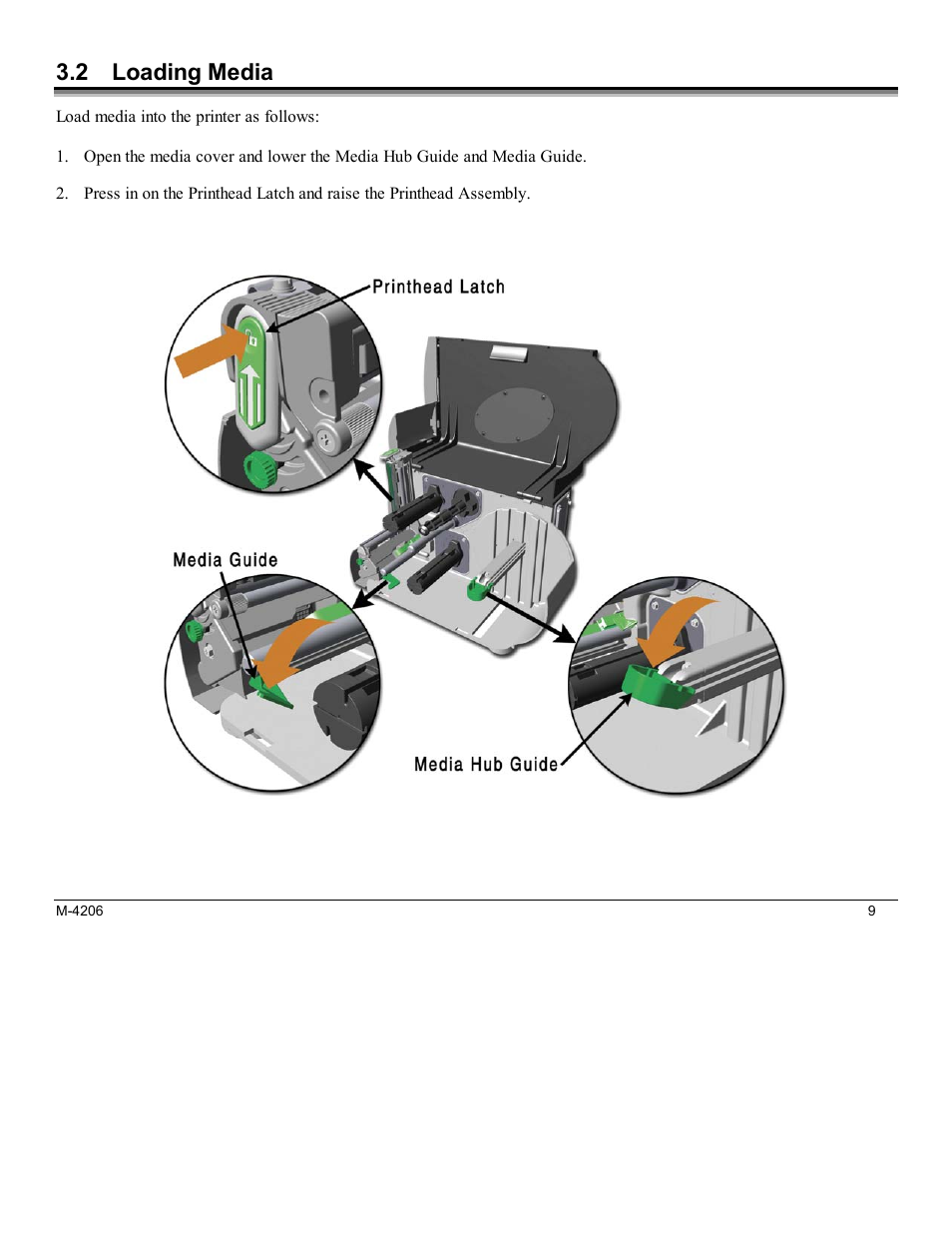 3.2 Loading Media

Load media into the printer as follows:

1. Open the media cover and lower the Media Hub Guide and Media Guide.

2. Press in on the Printhead Latch and raise the Printhead Assembly.

Printhead Latch

Media Guide

Media Hub Guide

M-4206

9