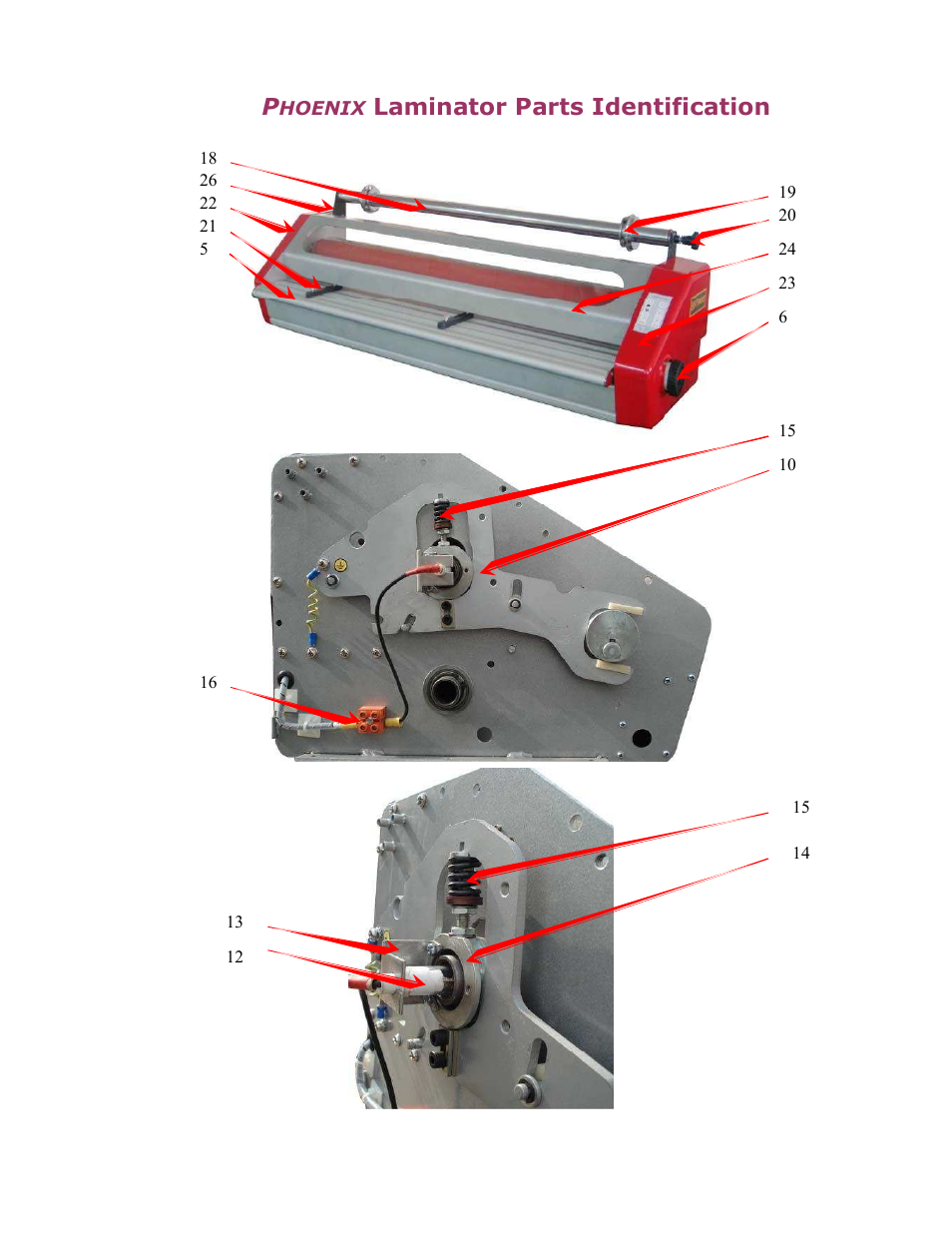 PHOENIX Laminator Parts Identification

18
26
22
21
5

19
20
24
23
6

15
10

16

15
14

13
12