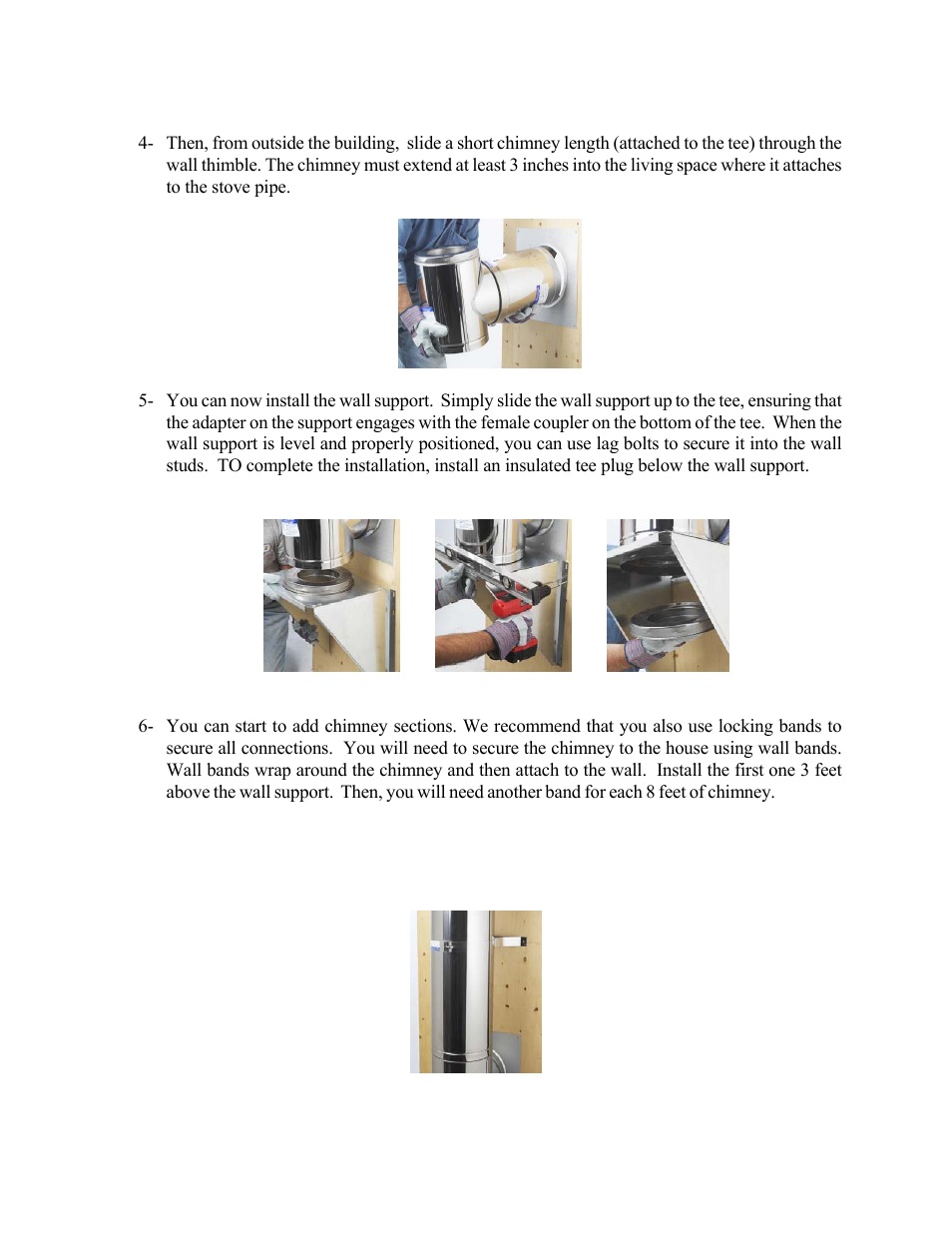 4- Then, from outside the building, slide a short chimney length (attached to the tee) through the wall thimble. The chimney must extend at least 3 inches into the living space where it attaches to the stove pipe.

5- You can now install the wall support. Simply slide the wall support up to the tee, ensuring that the adapter on the support engages with the female coupler on the bottom of the tee. When the wall support is level and properly positioned, you can use lag bolts to secure it into the wall studs. TO complete the installation, install an insulated tee plug below the wall support.

6- You can start to add chimney sections. We recommend that you also use locking bands to secure all connections. You will need to secure the chimney to the house using wall bands. Wall bands wrap around the chimney and then attach to the wall. Install the first one 3 feet above the wall support. Then, you will need another band for each 8 feet of chimney.