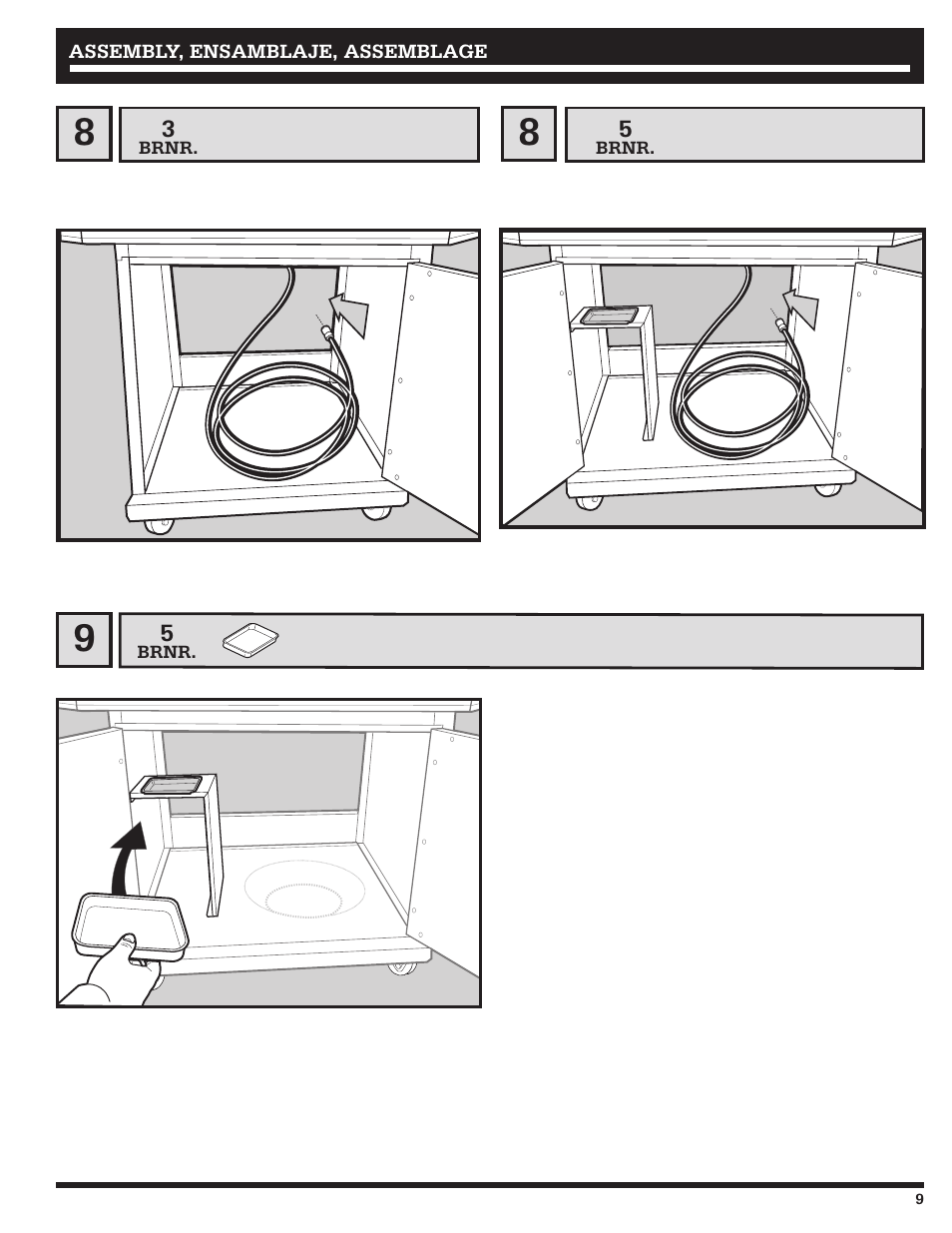 ASSEMBLY, ENSAMBLAJE, ASSEMBLAGE

8

3
BRNR.

8

5
BRNR.

9

5
BRNR.

9