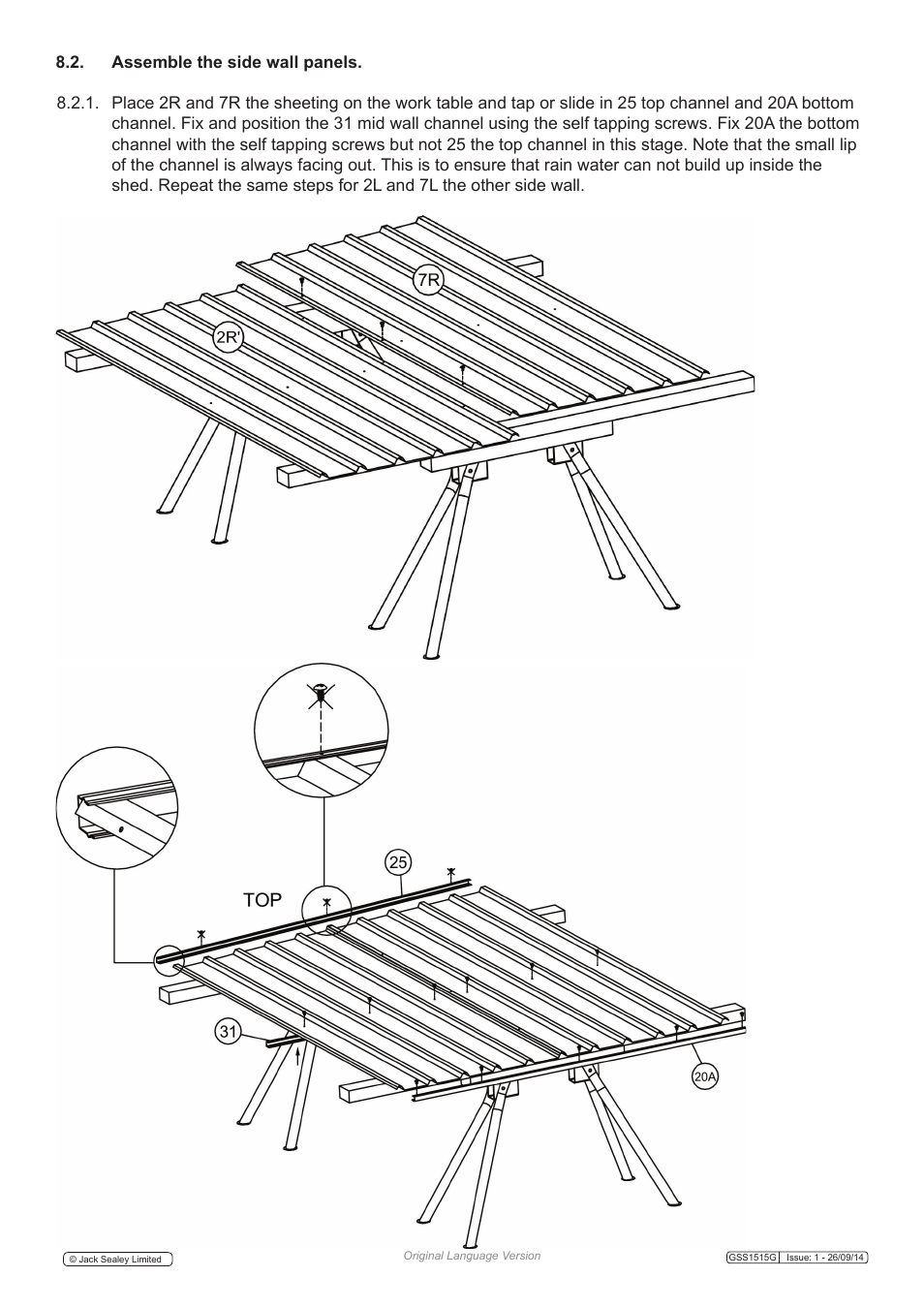 8.2. Assemble the side wall panels.

8.2.1. Place 2R and 7R the sheeting on the work table and tap or slide in 25 top channel and 20A bottom channel. Fix and position the 31 mid wall channel using the self tapping screws. Fix 20A the bottom channel with the self tapping screws but not 25 the top channel in this stage. Note that the small lip of the channel is always facing out. This is to ensure that rain water can not build up inside the shed. Repeat the same steps for 2L and 7L the other side wall.

7R

2R'

25

TOP

31

20A

© Jack Sealey Limited

Original Language Version

GSS1515G Issue: 1 - 26/09/14