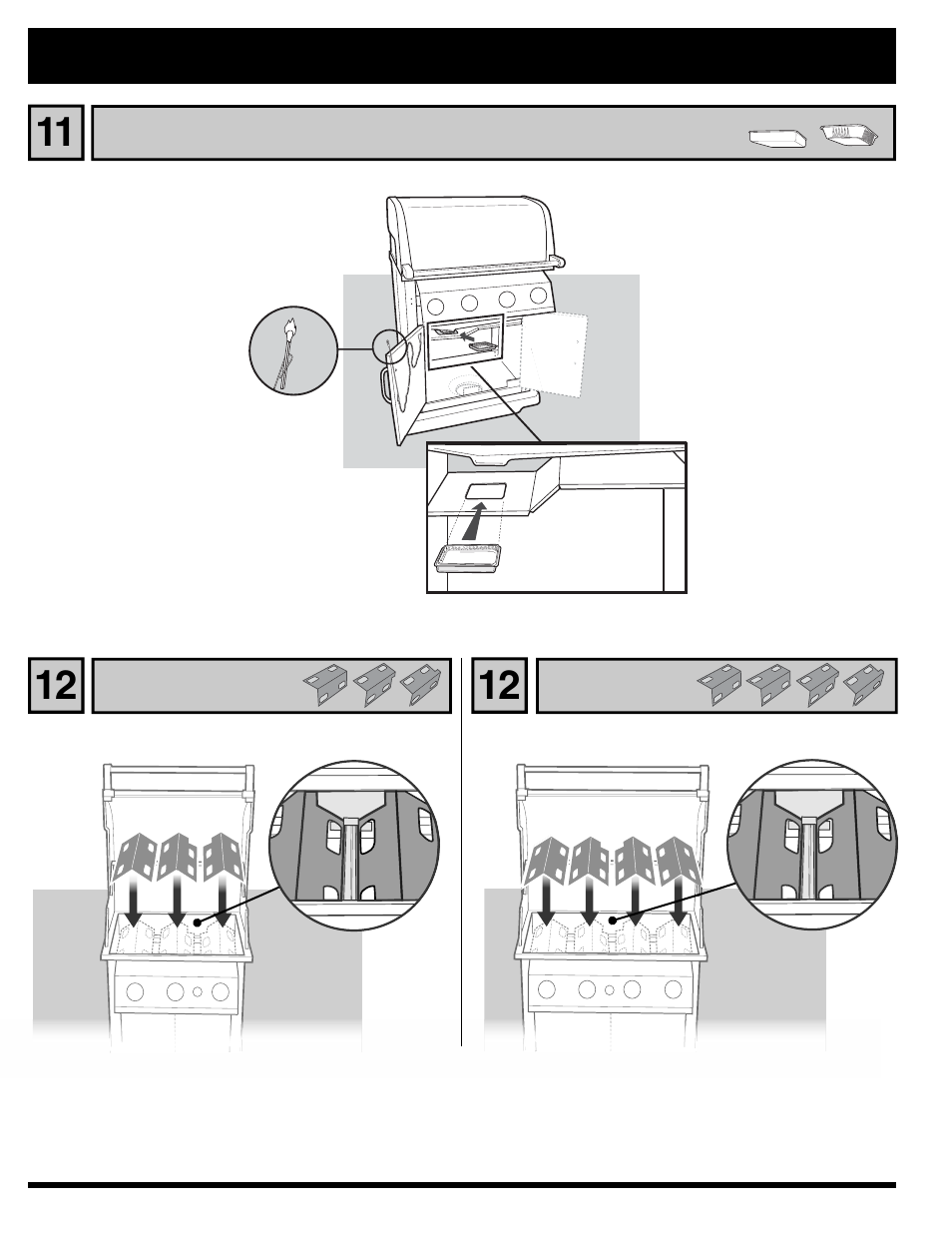 11

12

12