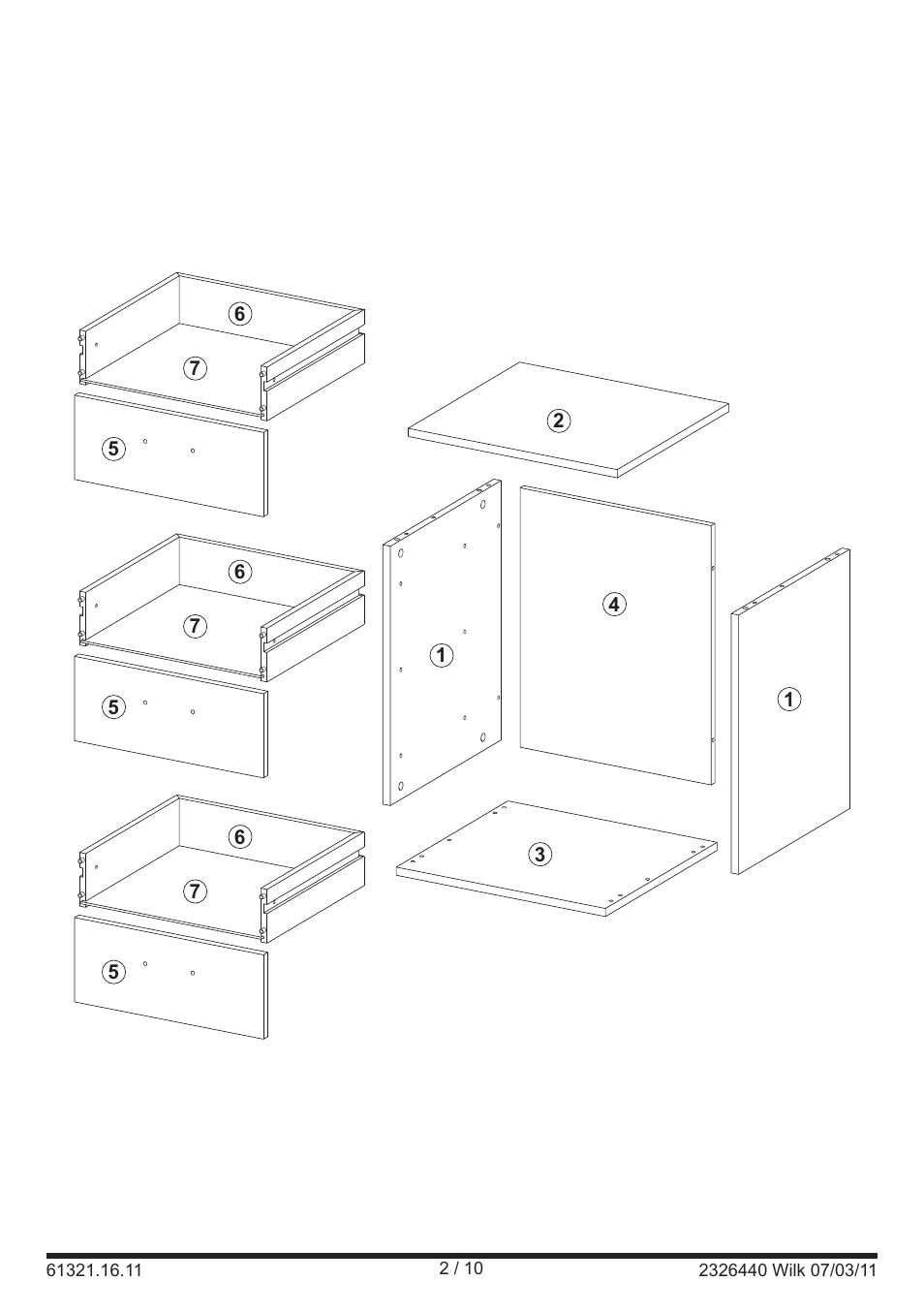 6
7
5
6
7
5
6
7
5
2
1
4
1
3

61321.16.11
2 / 10
2326440 Wilk 07/03/11