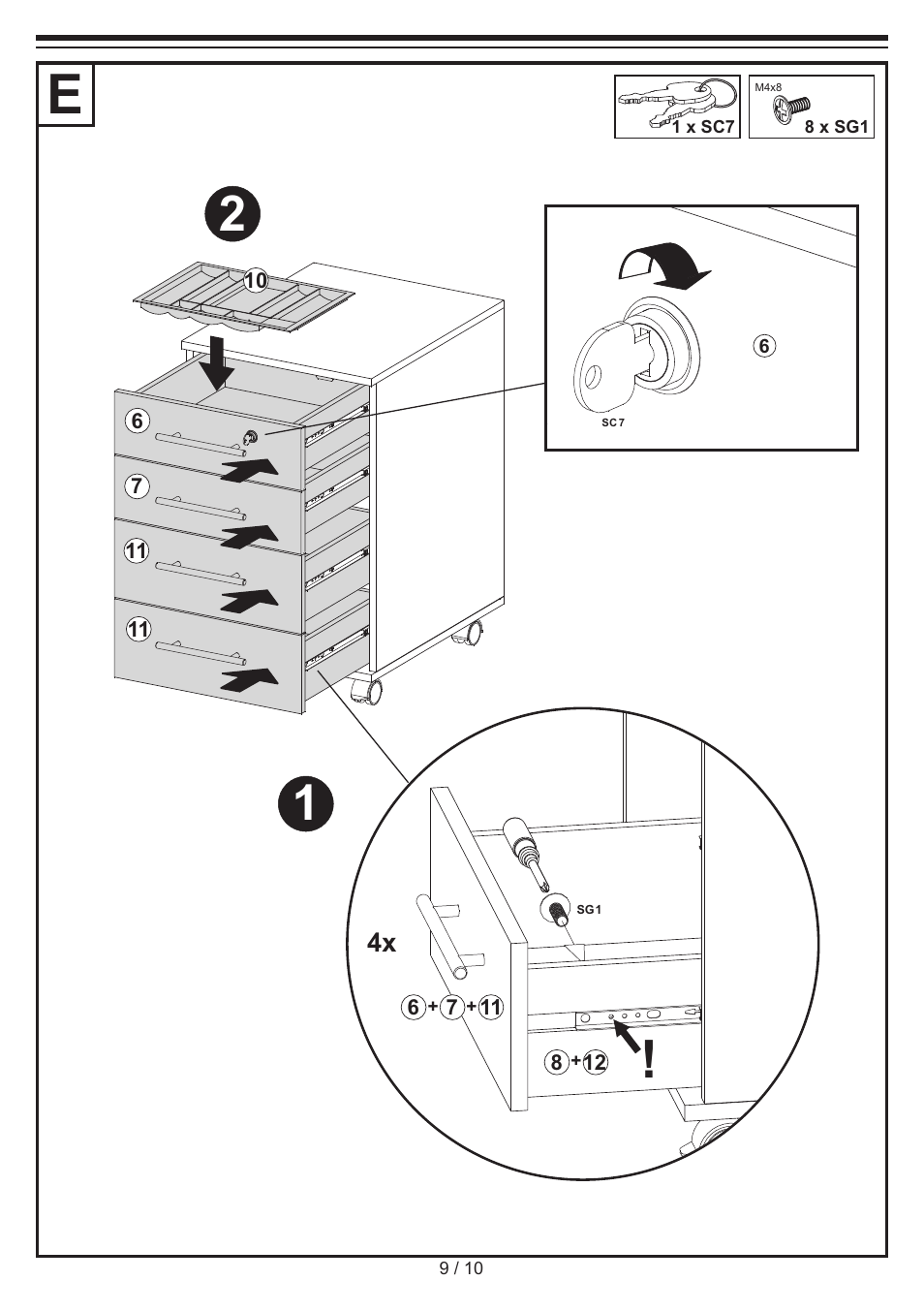 E

1 x SC7

M4x8
8 x SG1

2

10

6

7

11

11

6

SC7

1

SG1

4x

6 + 7 + 11

8 + 12

!

9 / 10