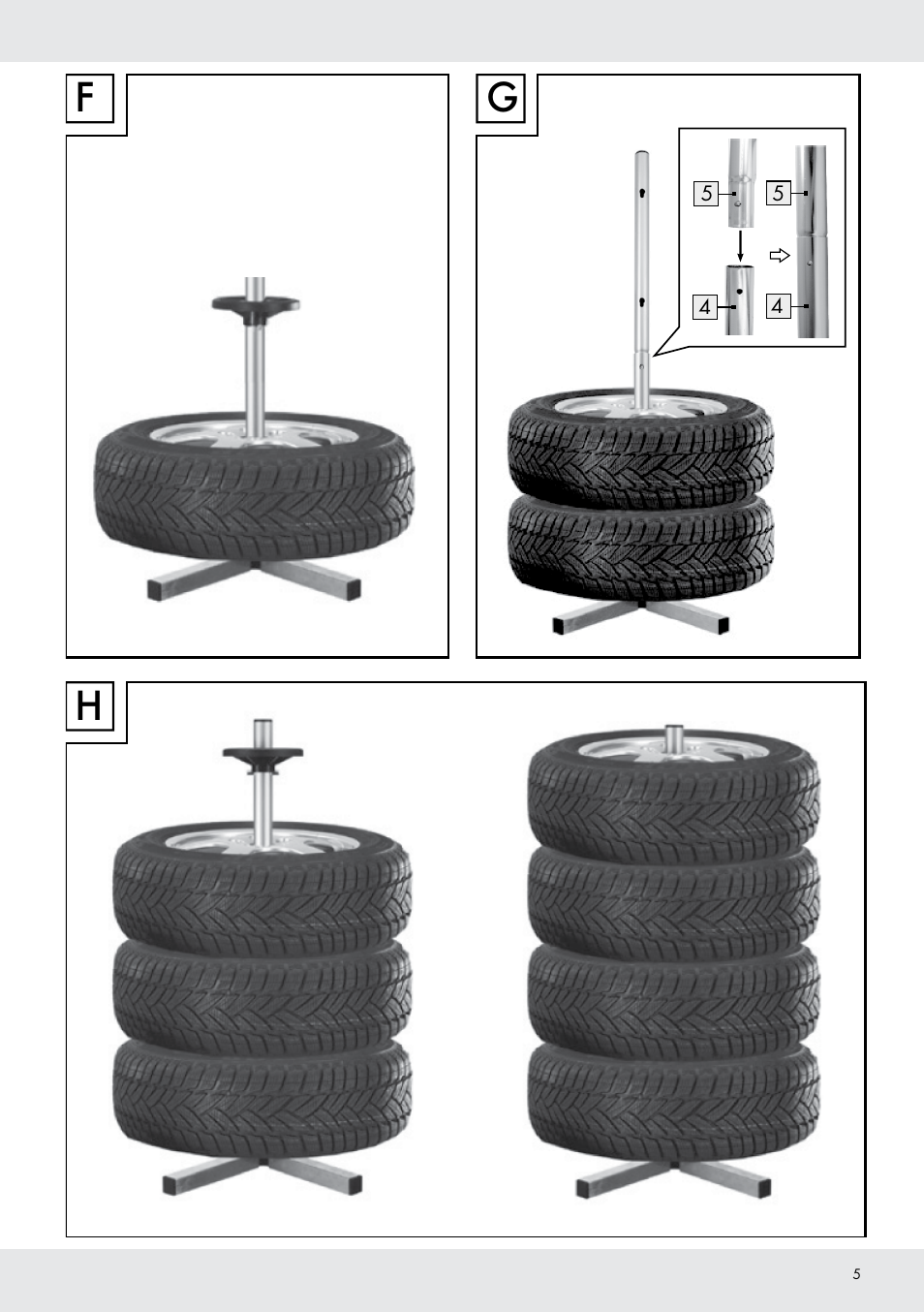 F

G

5

5

4

4

H

5