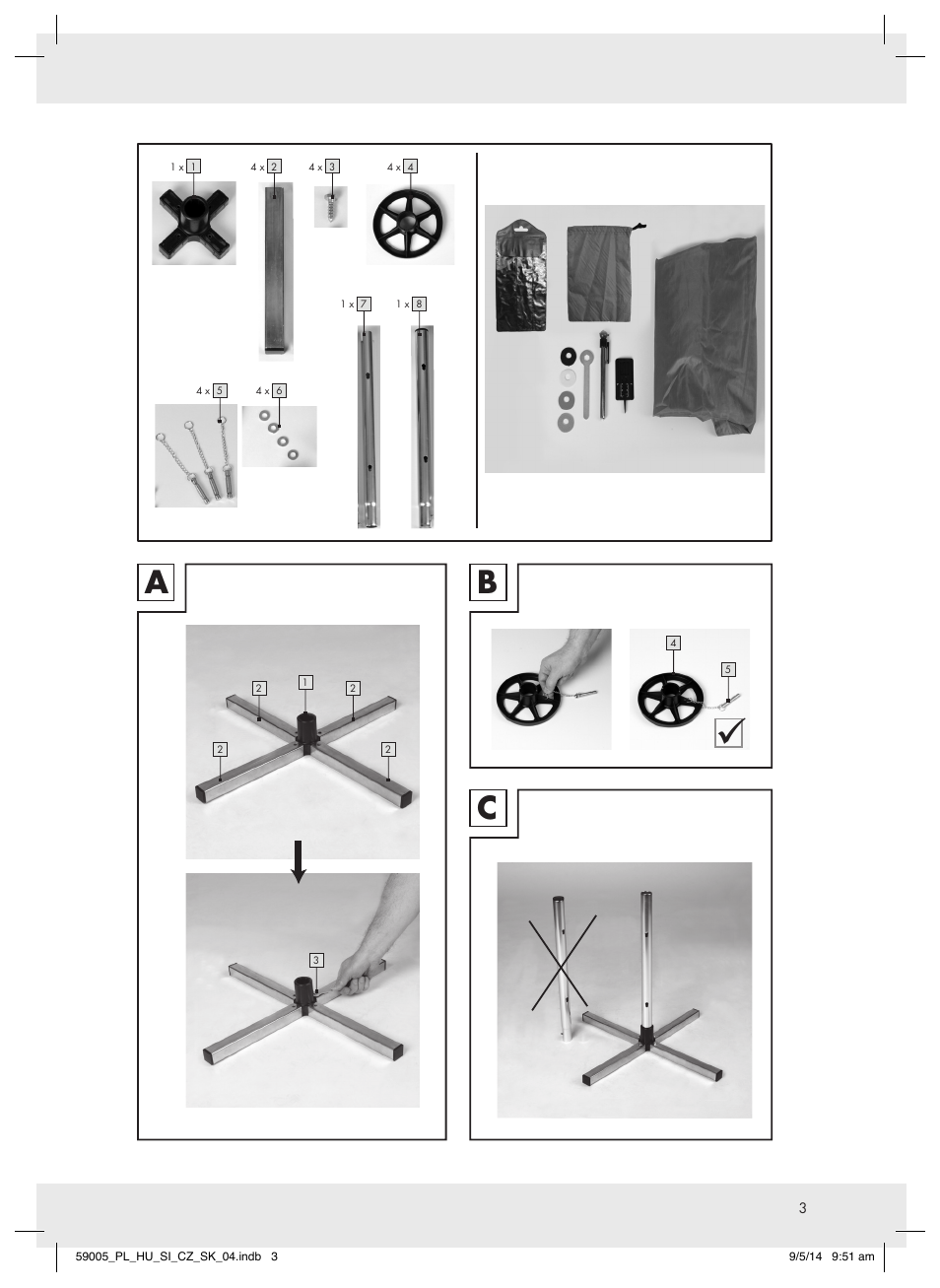 1 x 1

4 x 2

4 x 3

4 x 4

1 x 7

1 x 8

4 x 5

4 x 6

A

2

1

2

2

2

3

B

4

5

C

3

59005_PL_HU_SI_CZ_SK_04.indb 3

9/5/14 9:51 am